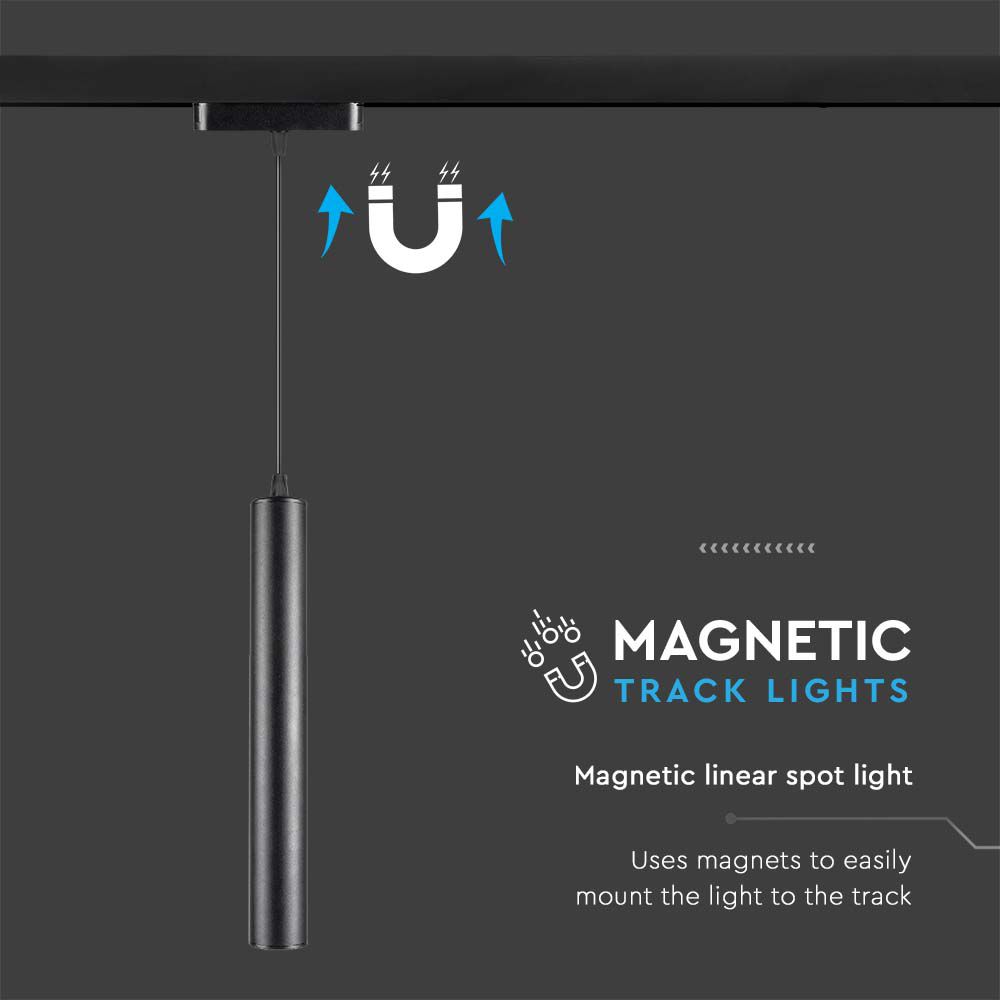 MAGNETIC
TRACK LIGHTS

Magnetic linear spot light

Uses magnets to easily mount the light to the track