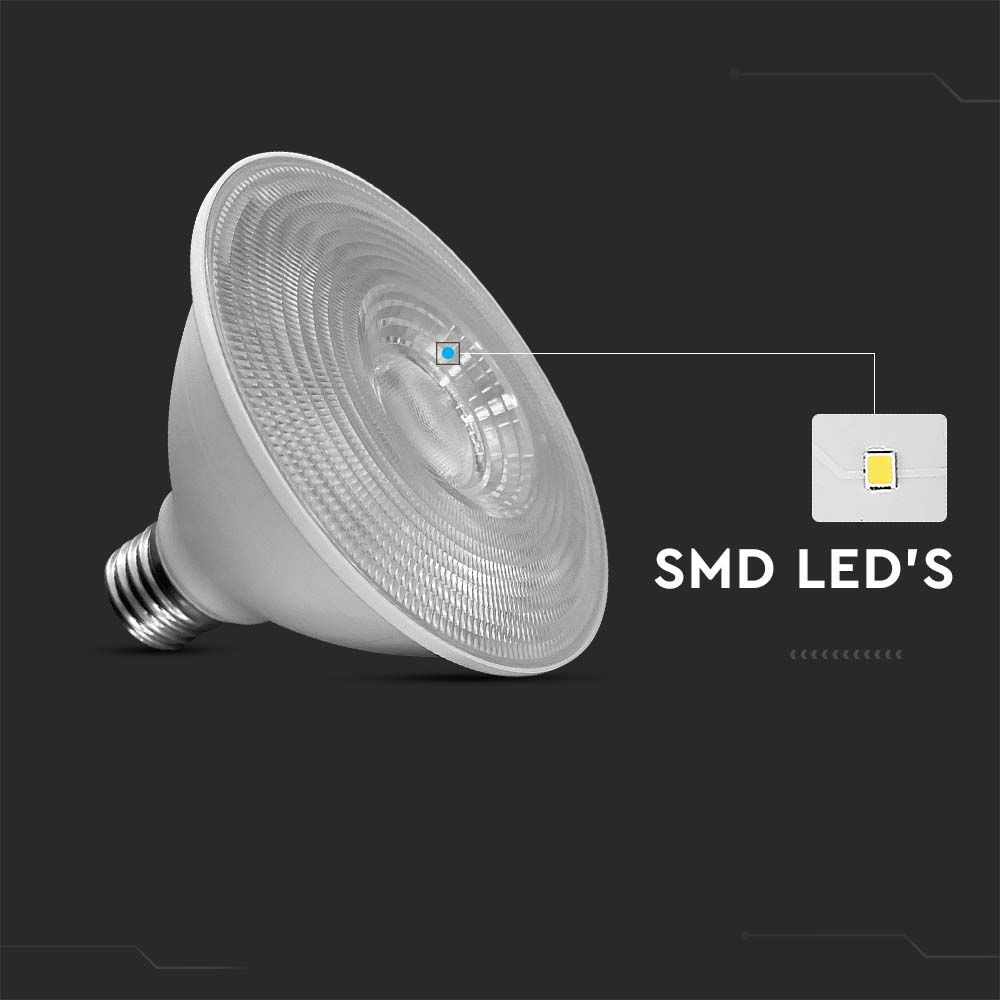 SMD LED'S