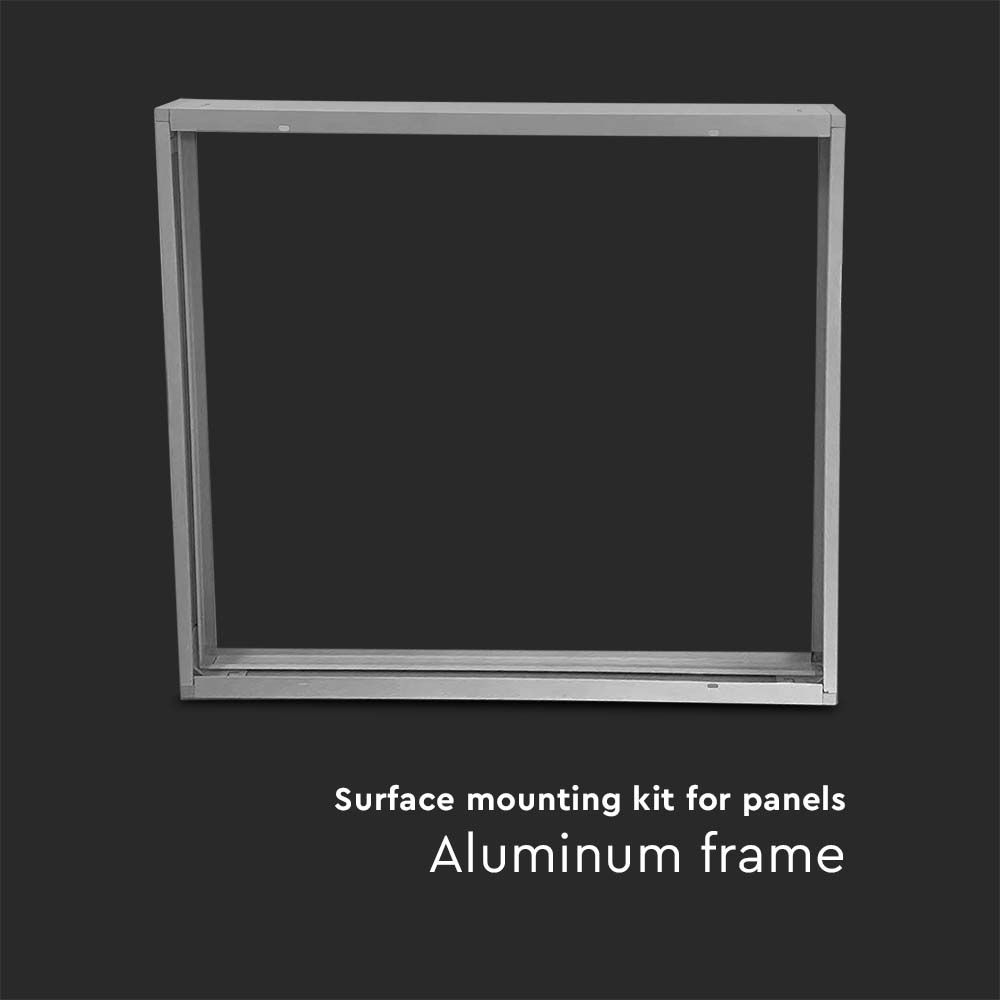 Surface mounting kit for panels
Aluminum frame