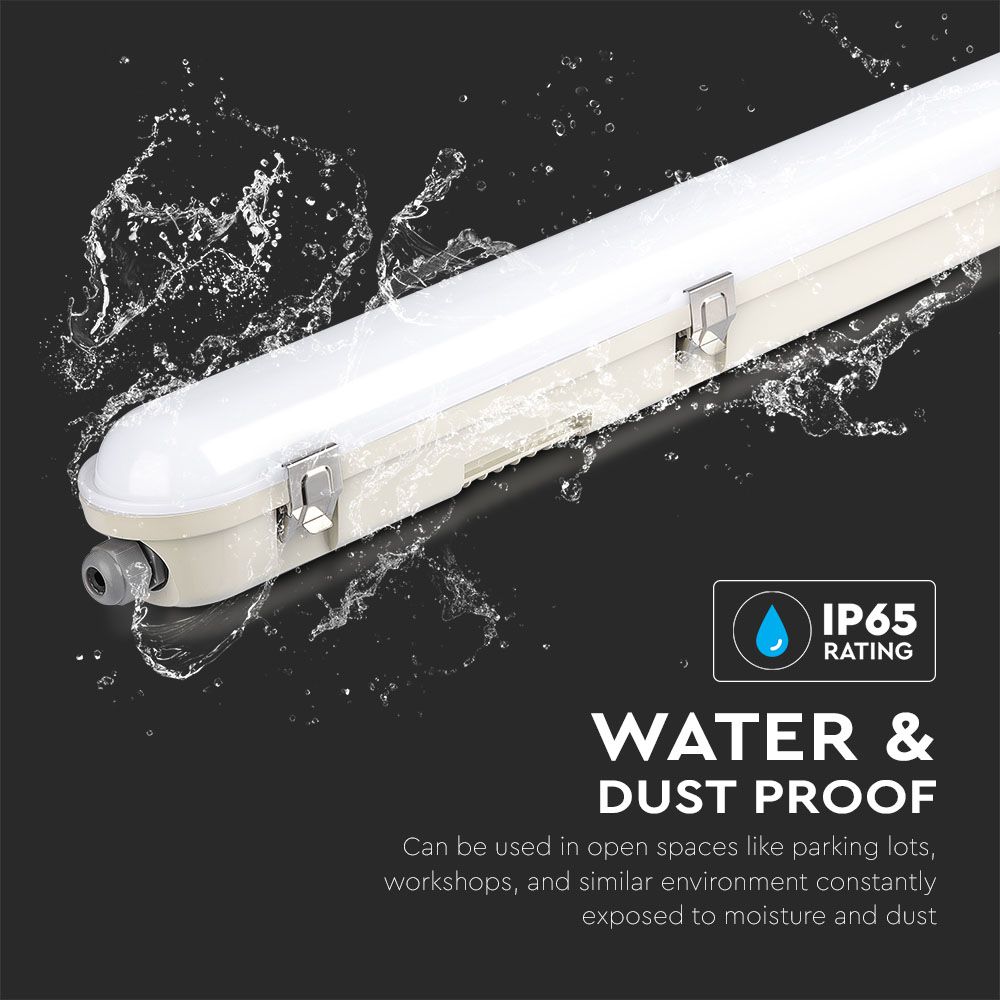 IP65
RATING

WATER &
DUST PROOF

Can be used in open spaces like parking lots, workshops, and similar environment constantly exposed to moisture and dust