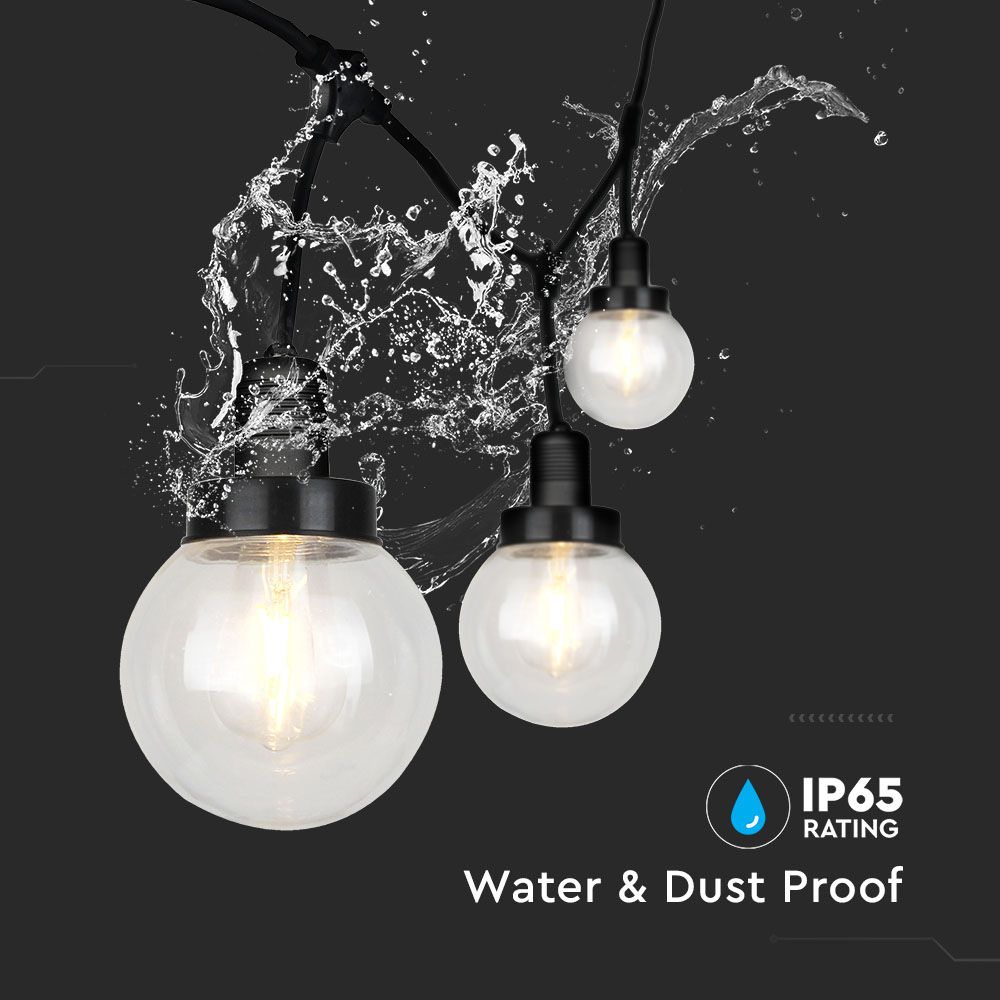 IP65
RATING

Water & Dust Proof