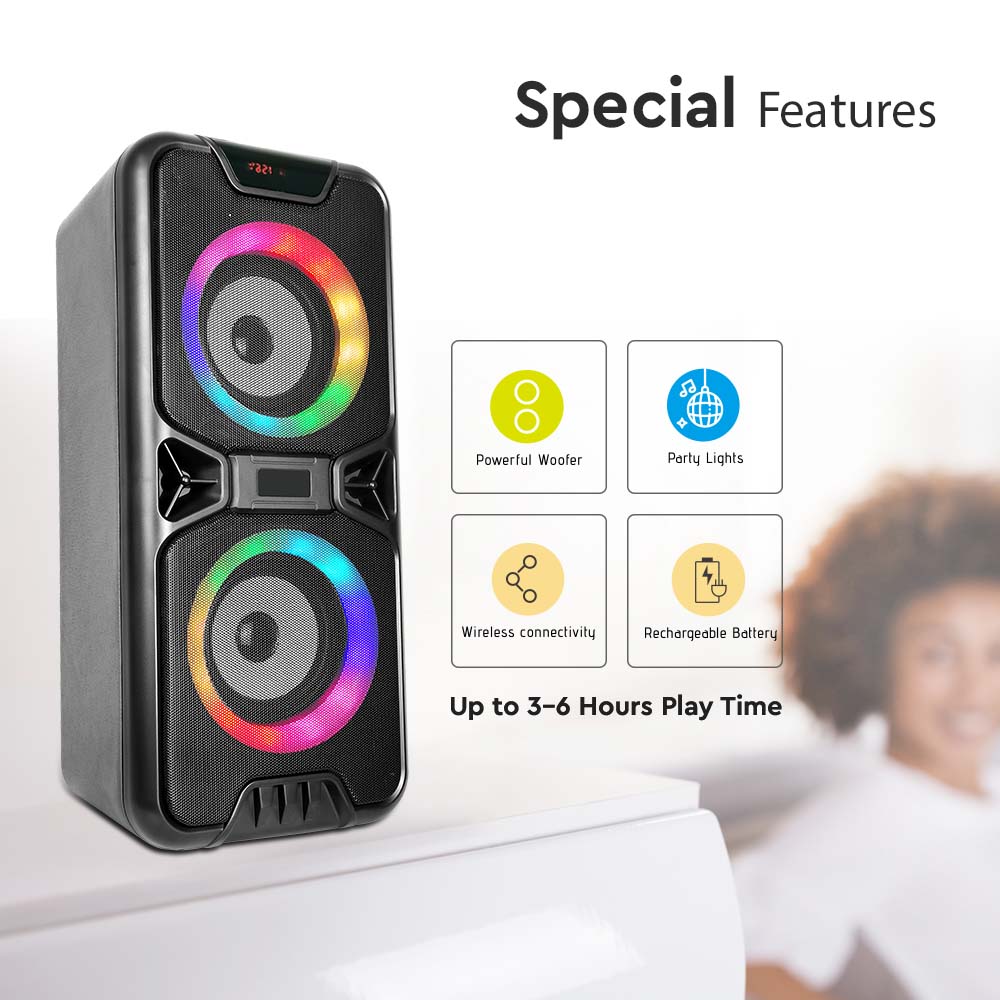 Special Features

Powerful Woofer

Party Lights

Wireless connectivity

Rechargeable Battery

Up to 3-6 Hours Play Time