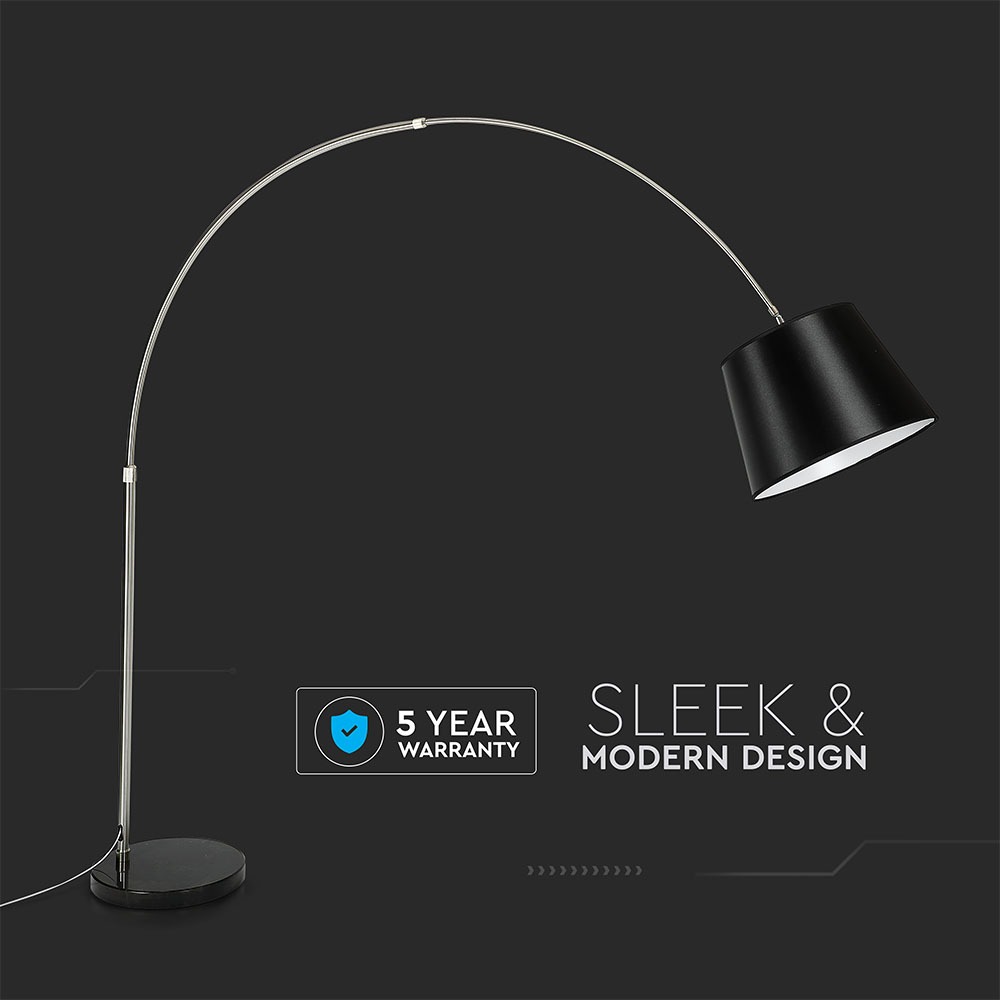 5 YEAR WARRANTY

SLEEK & MODERN DESIGN