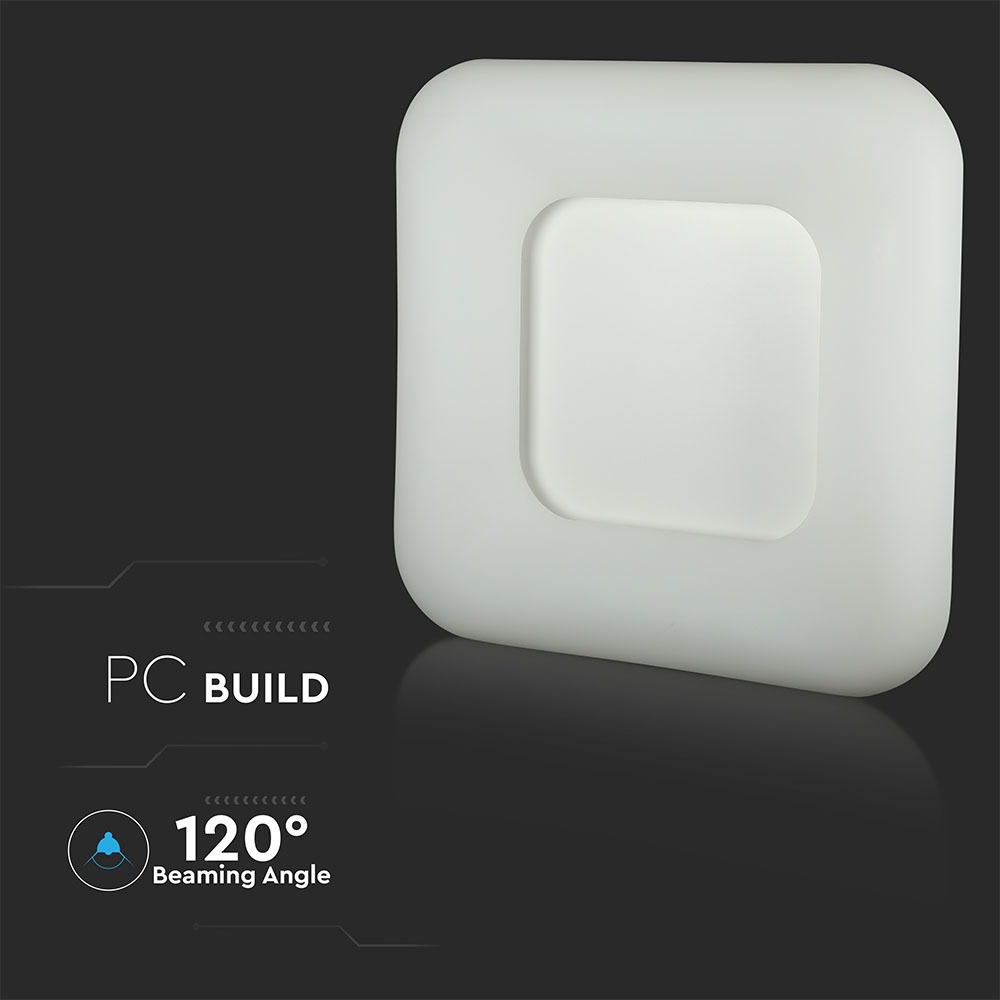 PC BUILD

120°
Beaming Angle