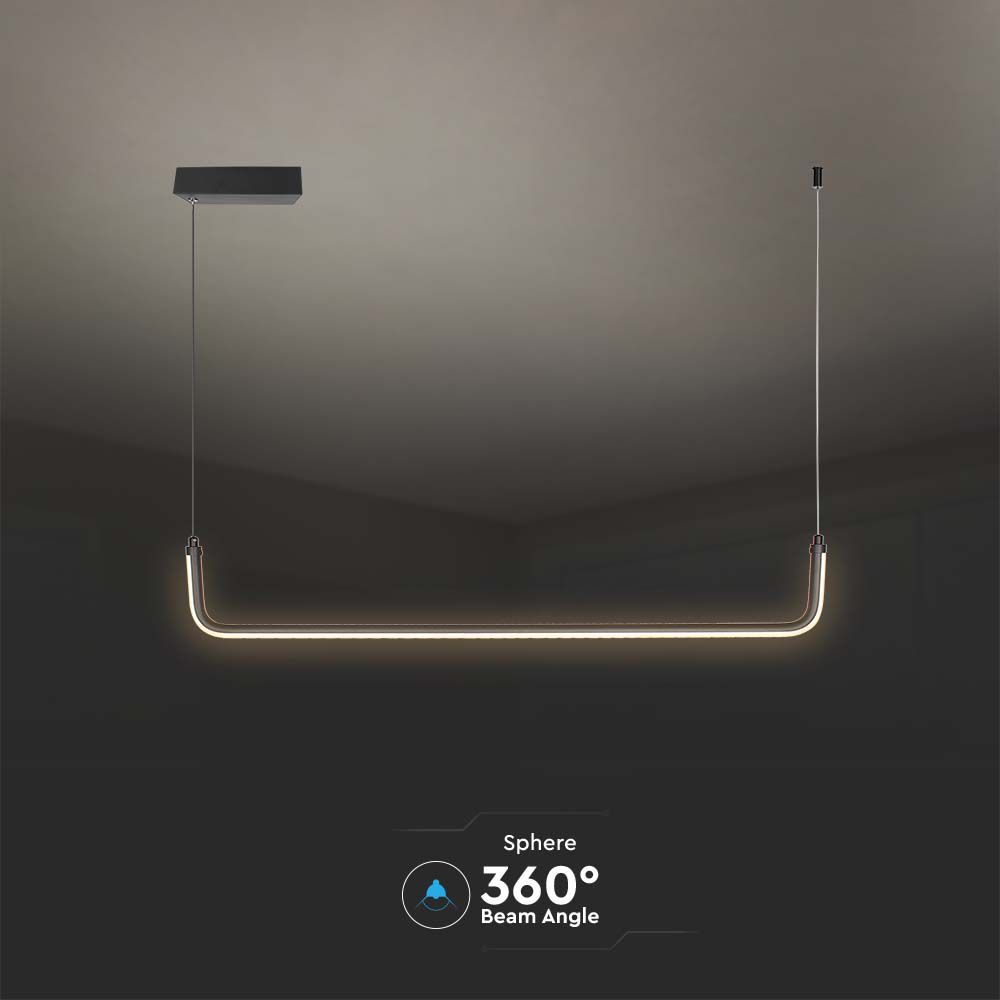 Sphere
360°
Beam Angle