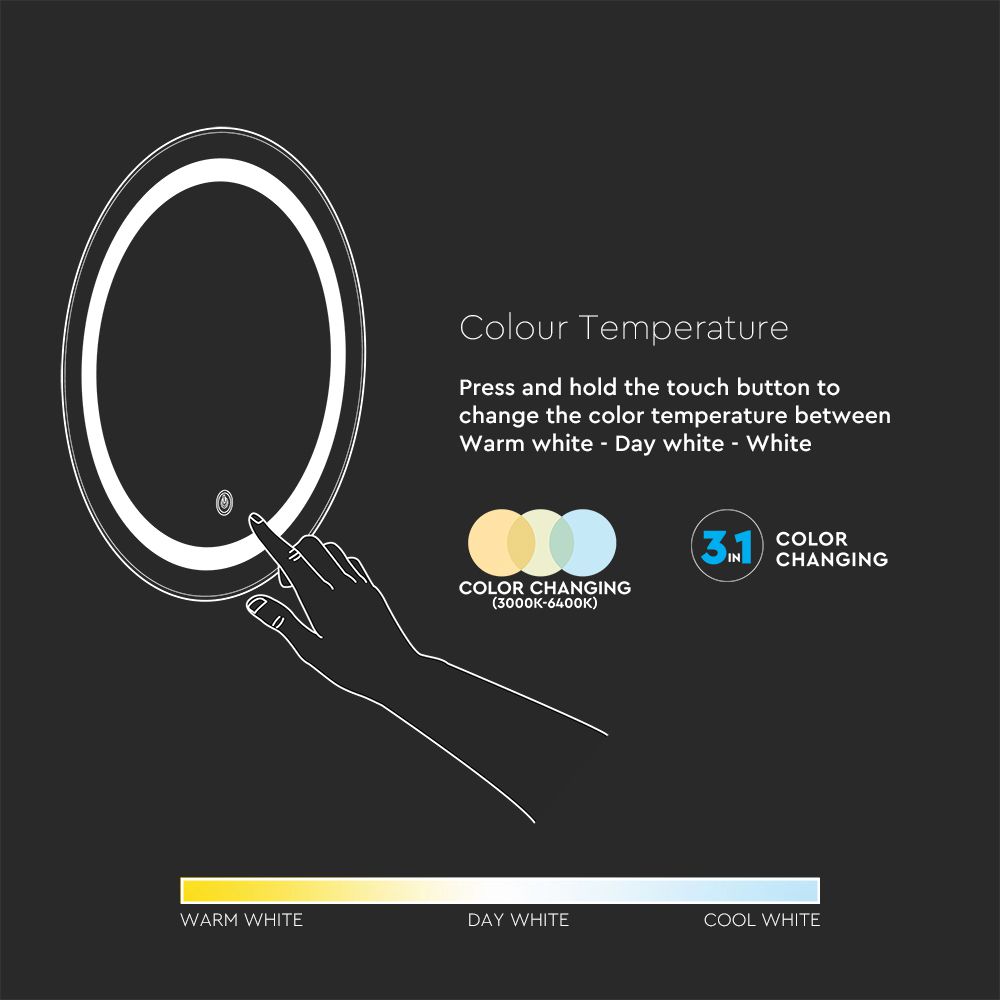 Colour Temperature

Press and hold the touch button to change the color temperature between Warm white - Day white - White

COLOR CHANGING
(3000K-6400K)

3 IN 1 COLOR CHANGING

WARM WHITE DAY WHITE COOL WHITE