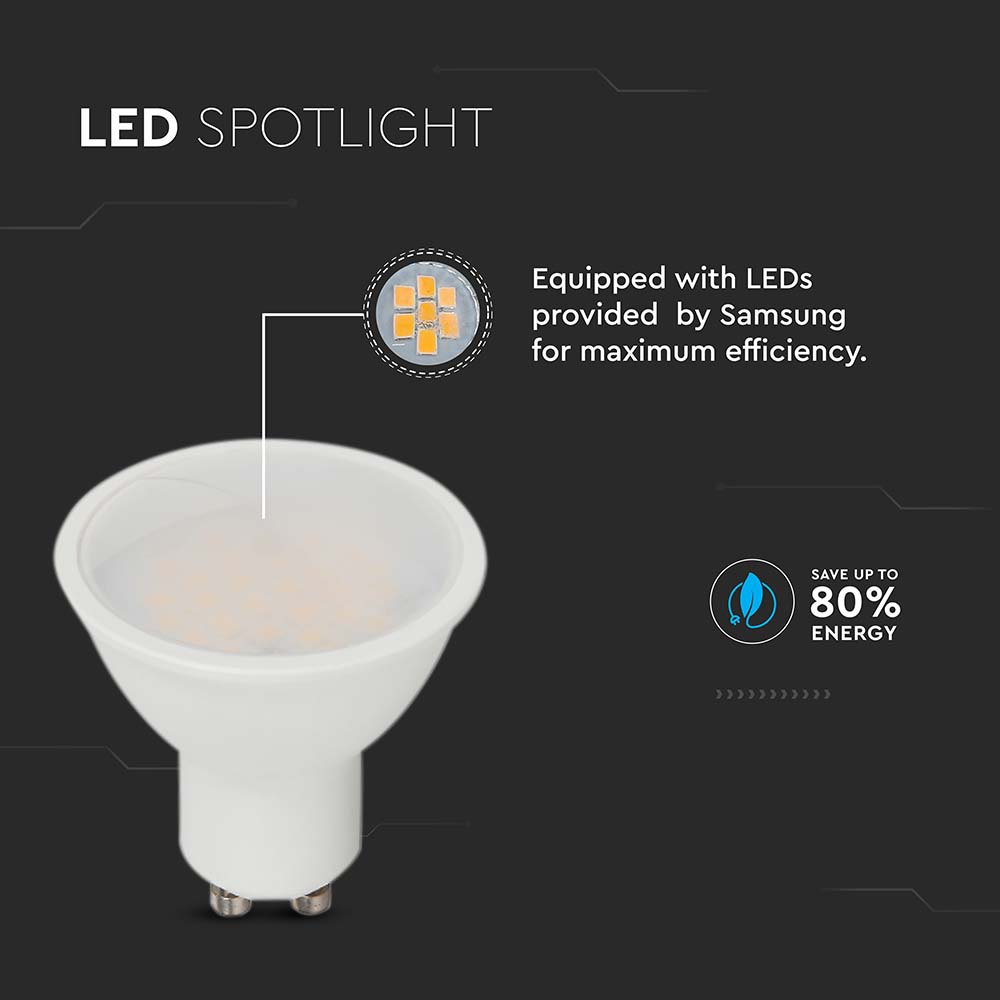 LED SPOTLIGHT

Equipped with LEDs provided by Samsung for maximum efficiency.

SAVE UP TO
80%
ENERGY