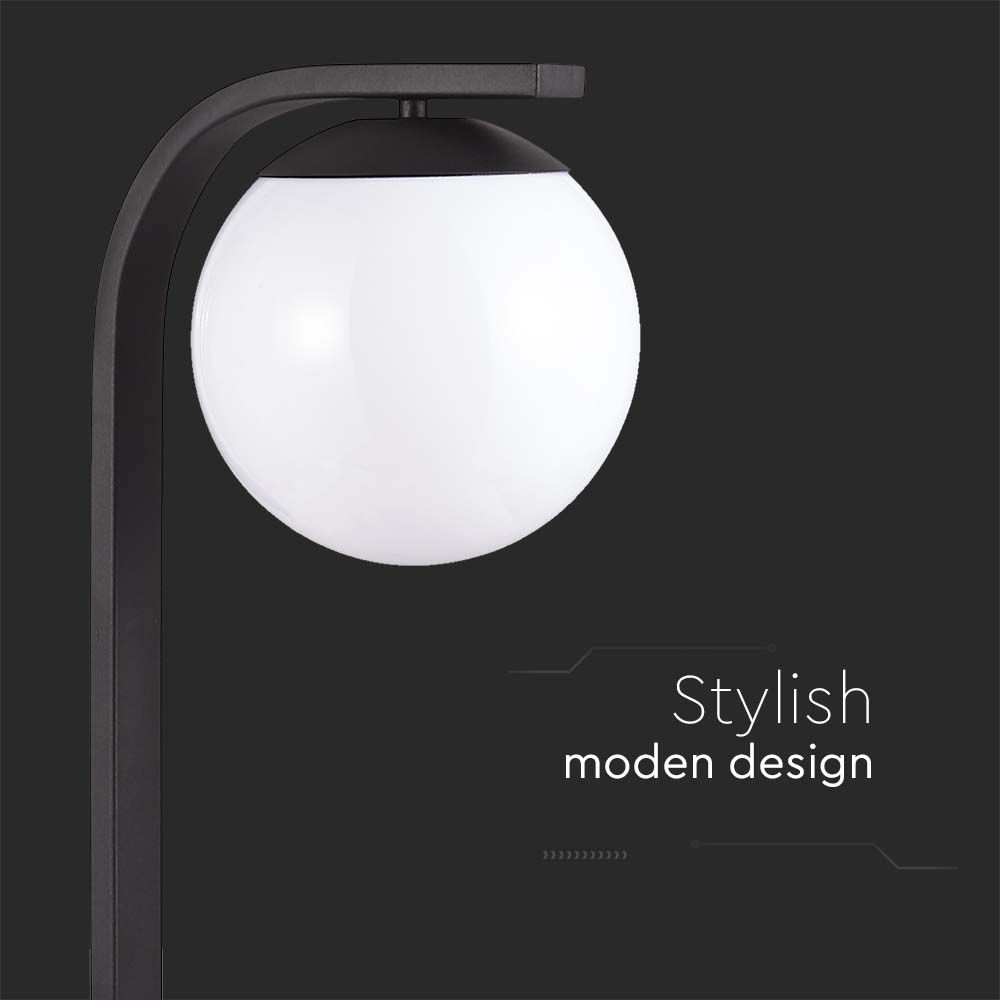 Stylish
moden design