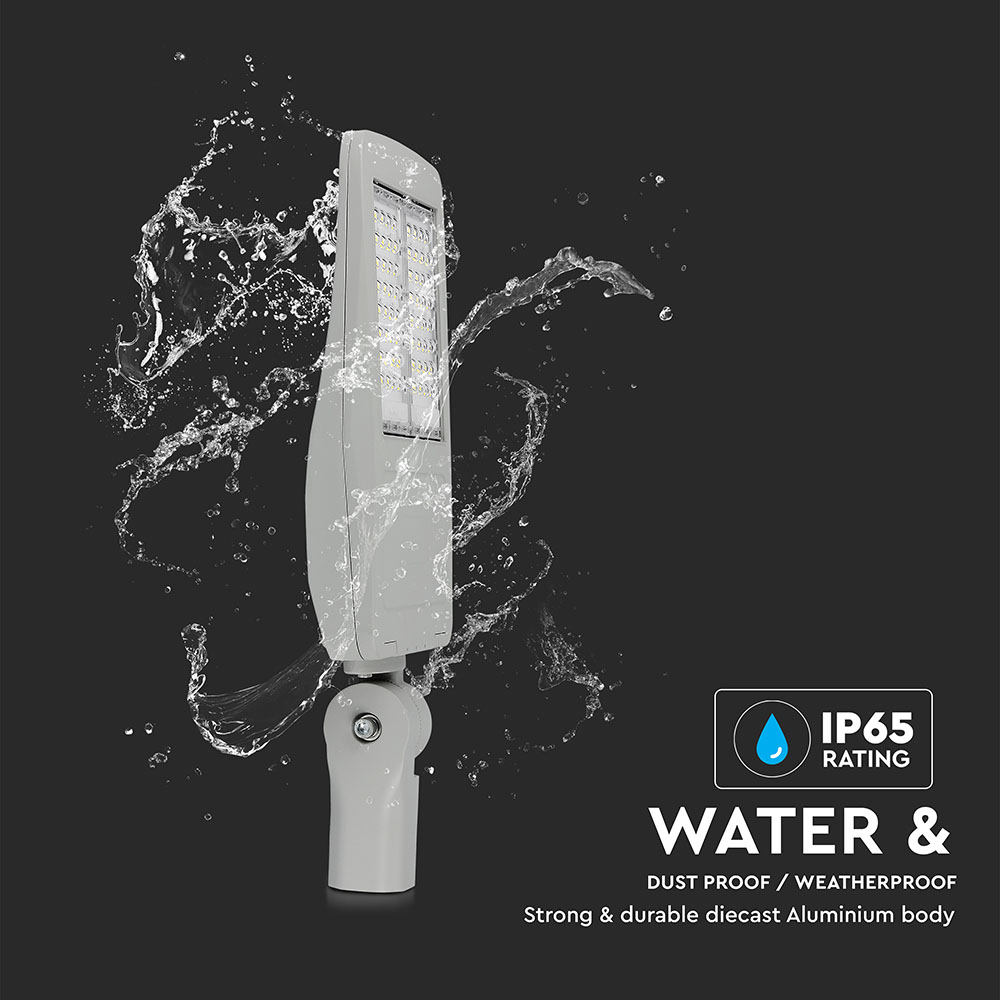 IP65
RATING

WATER &

DUST PROOF / WEATHERPROOF

Strong & durable diecast Aluminium body