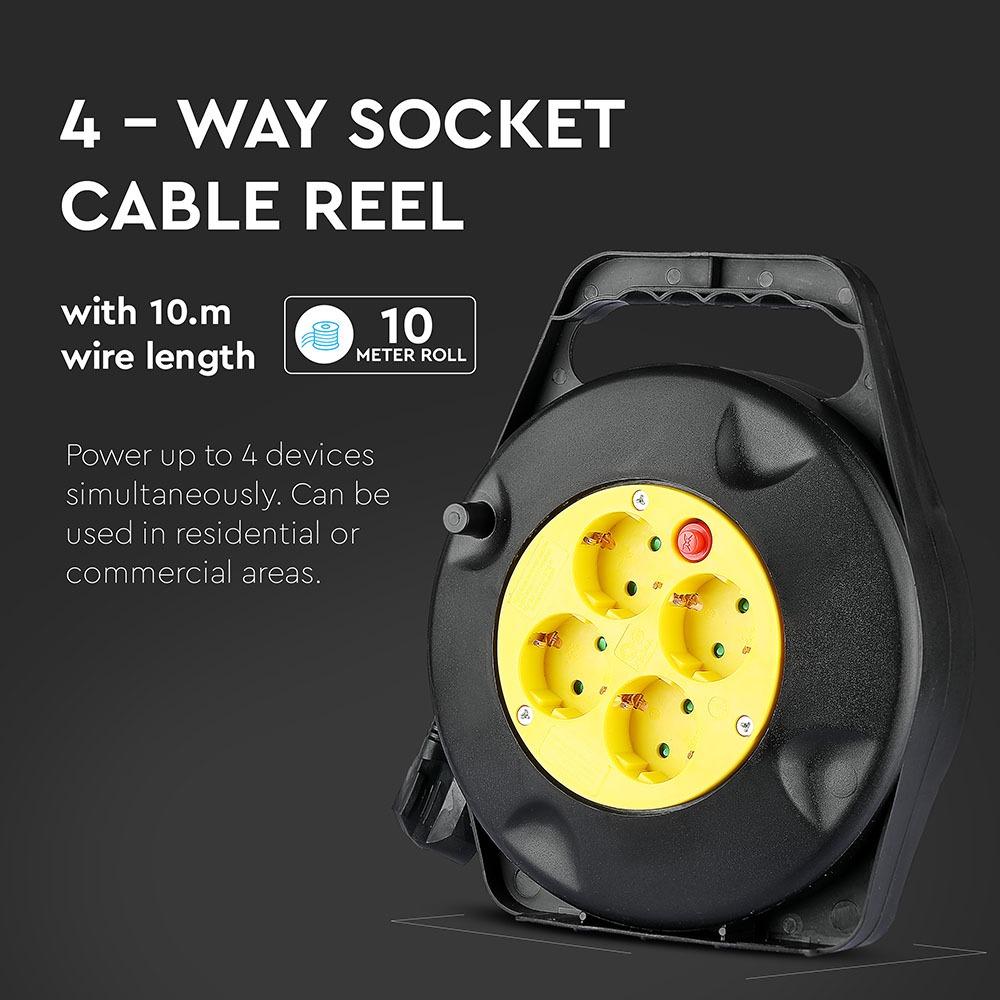 4 – WAY SOCKET CABLE REEL

with 10.m wire length

10 METER ROLL

Power up to 4 devices simultaneously. Can be used in residential or commercial areas.