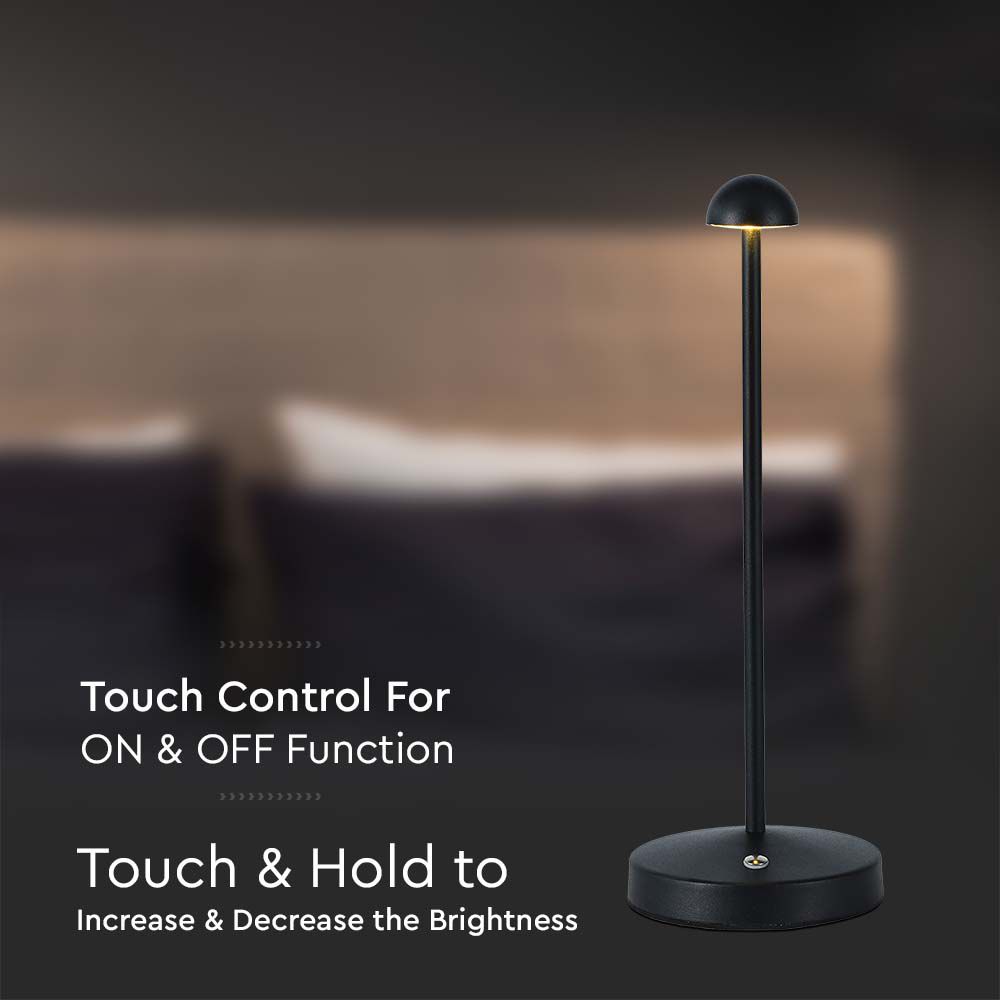 Touch Control For
ON & OFF Function

Touch & Hold to
Increase & Decrease the Brightness