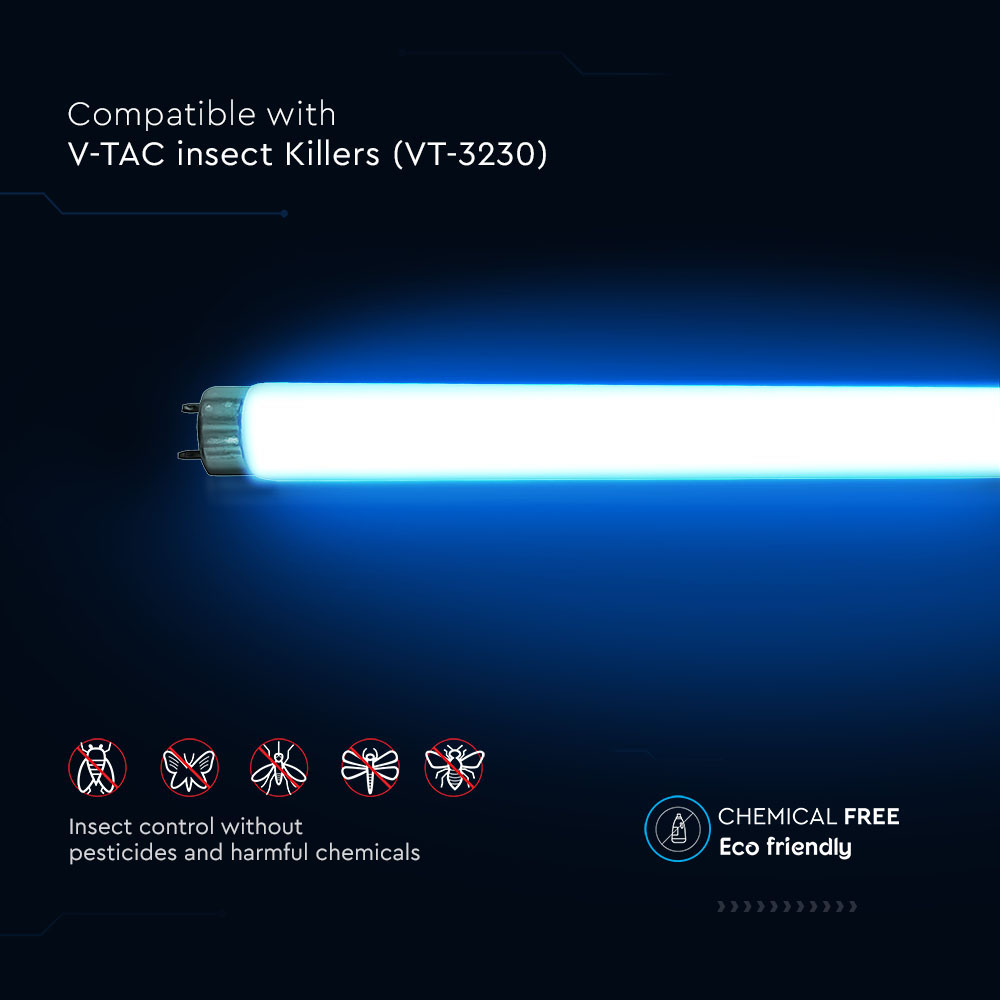 Compatible with
V-TAC insect Killers (VT-3230)

Insect control without pesticides and harmful chemicals

CHEMICAL FREE
Eco friendly