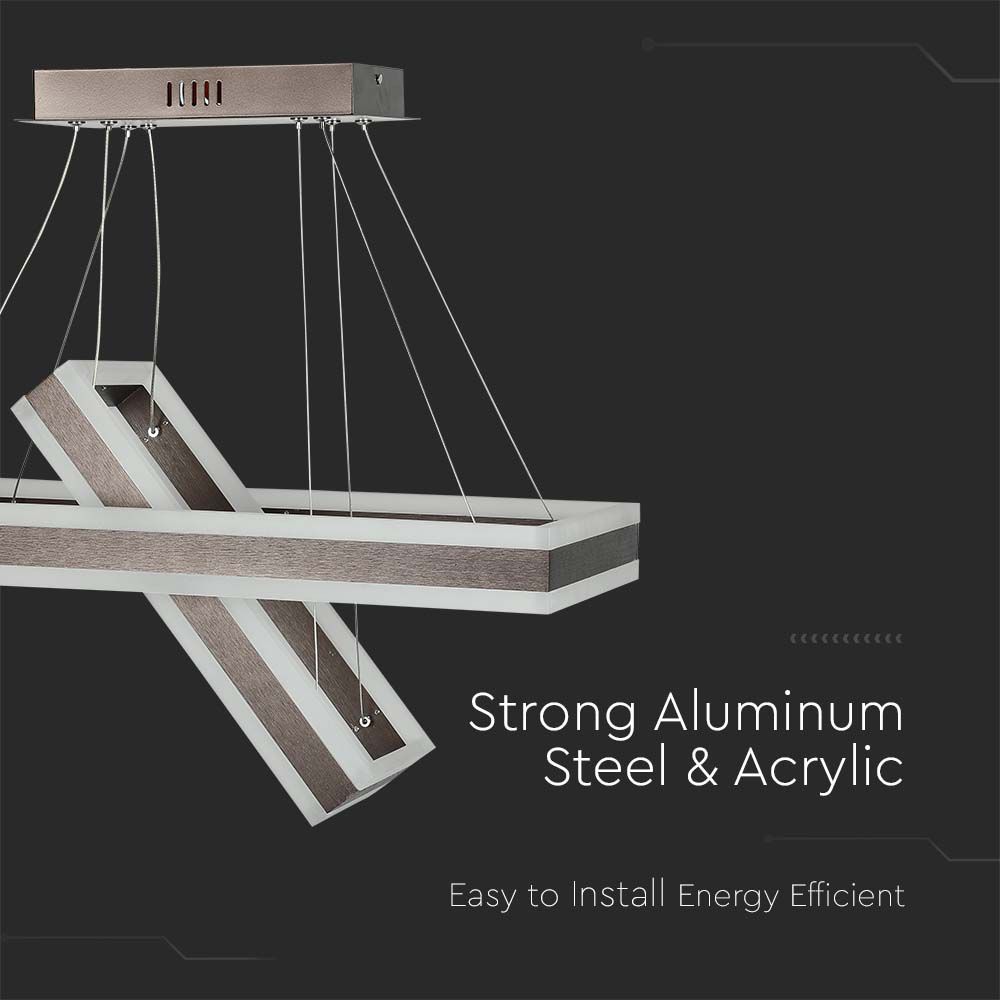 Strong Aluminum
Steel & Acrylic

Easy to Install Energy Efficient