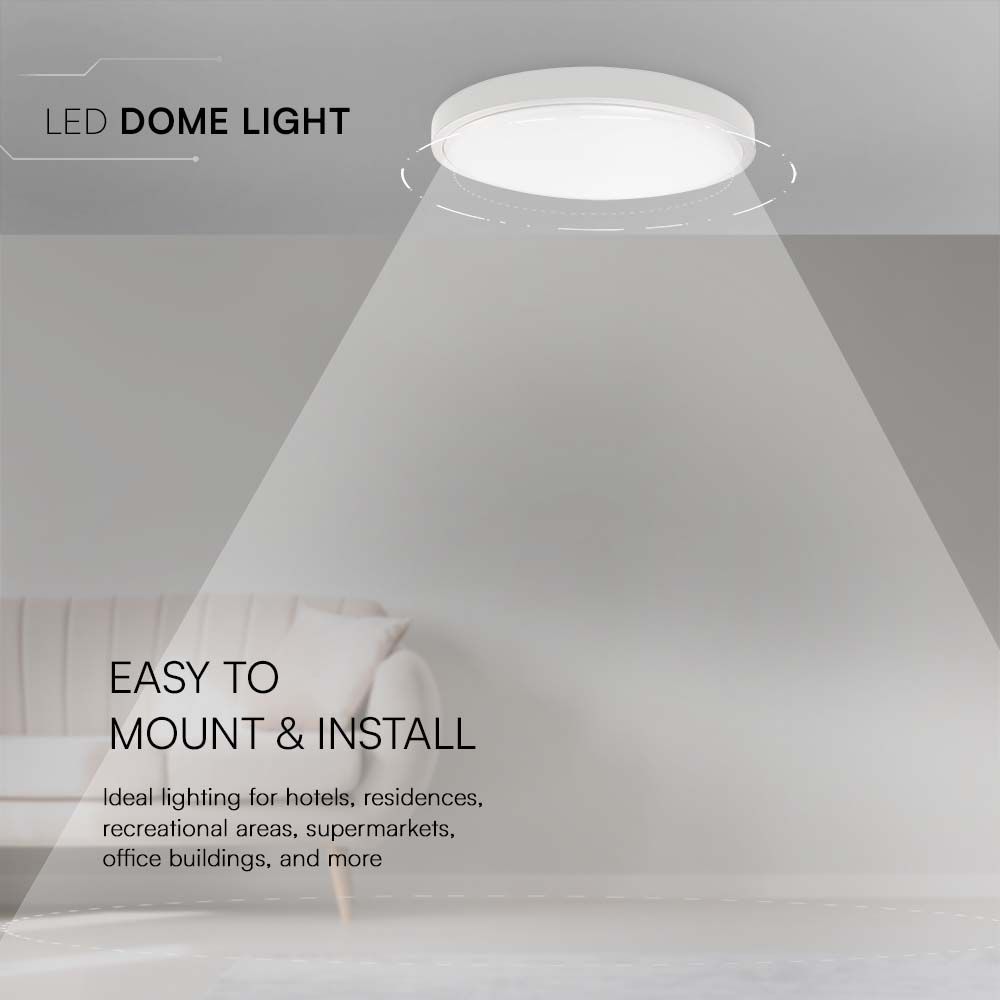 LED DOME LIGHT

EASY TO MOUNT & INSTALL

Ideal lighting for hotels, residences, recreational areas, supermarkets, office buildings, and more