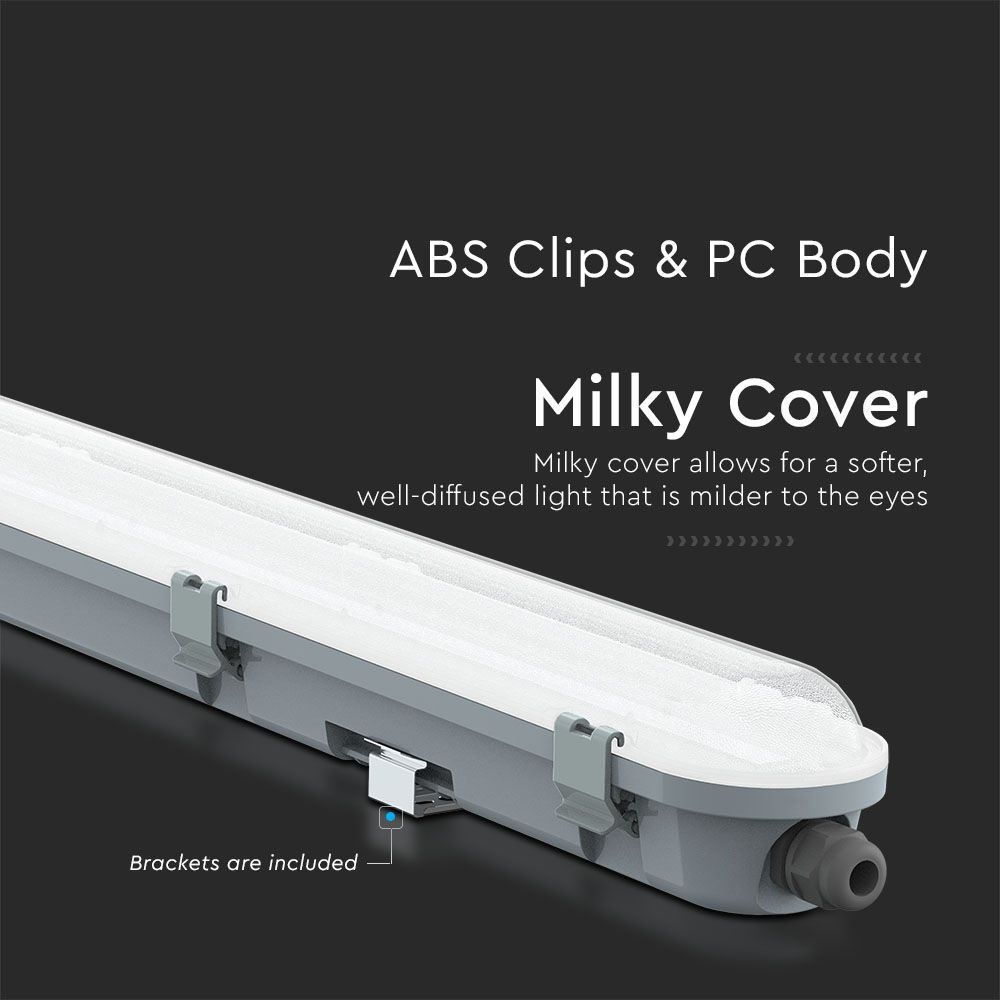 ABS Clips & PC Body

Milky Cover

Milky cover allows for a softer, well-diffused light that is milder to the eyes

Brackets are included