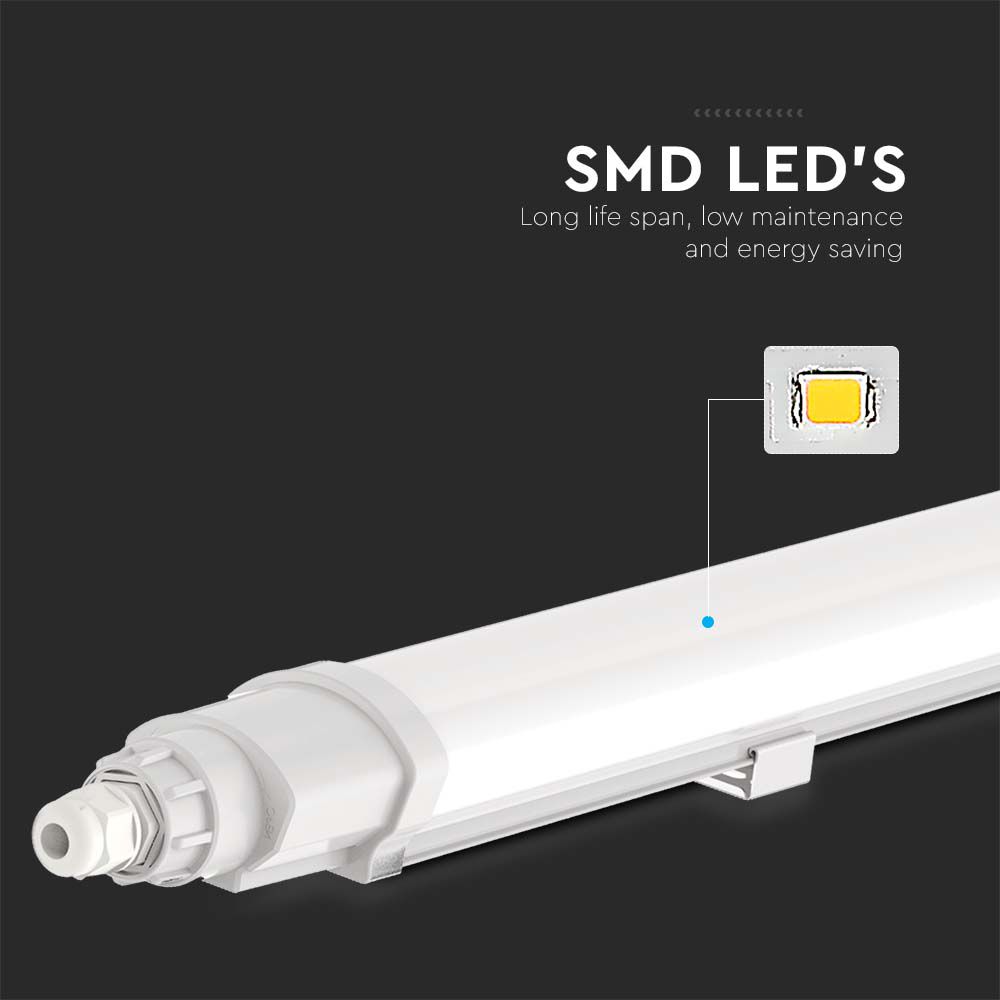 SMD LED'S
Long life span, low maintenance and energy saving