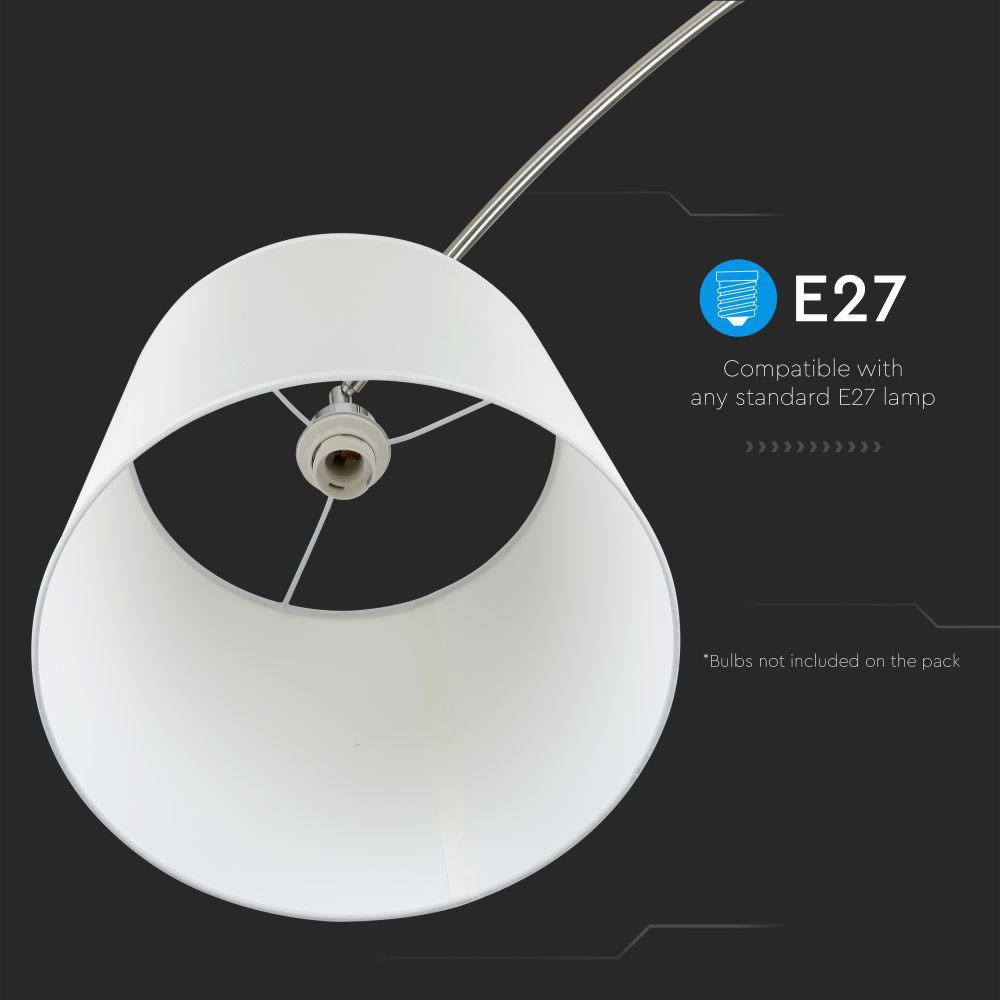 E27

Compatible with any standard E27 lamp

*Bulbs not included on the pack