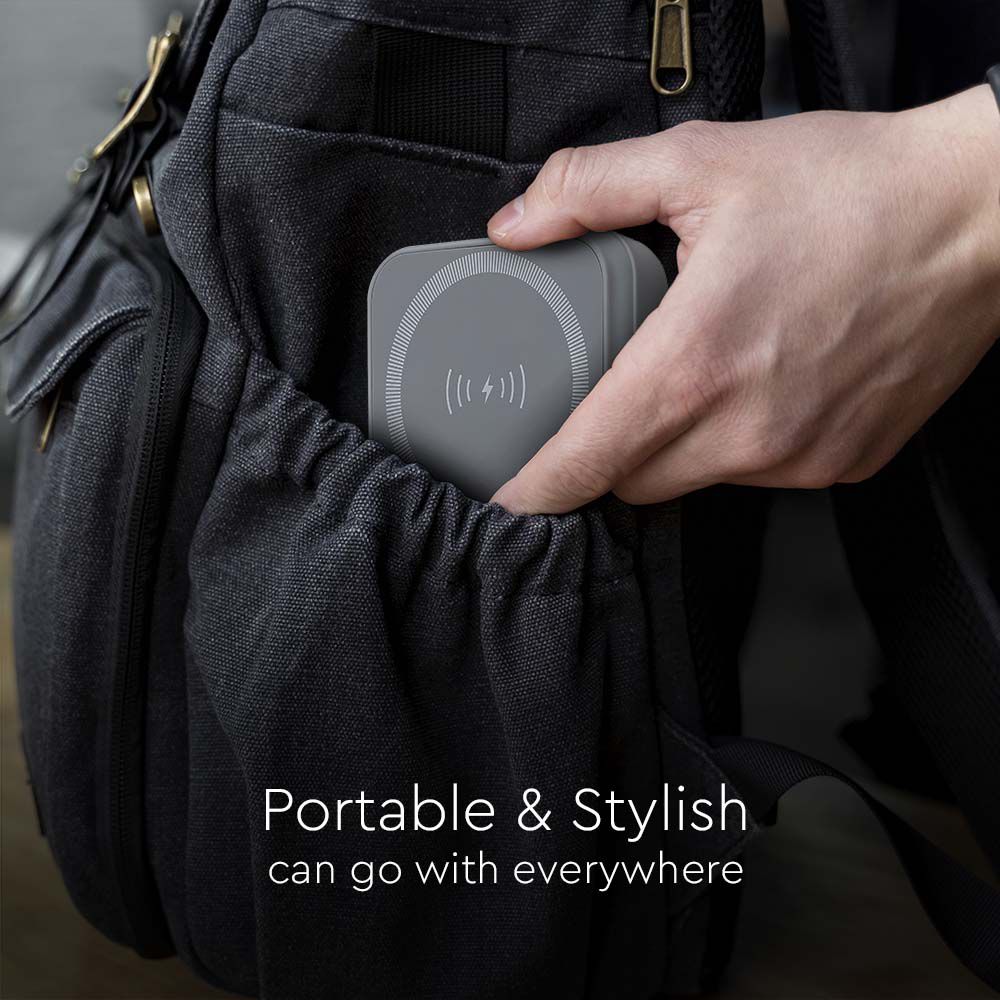 Portable & Stylish
can go with everywhere