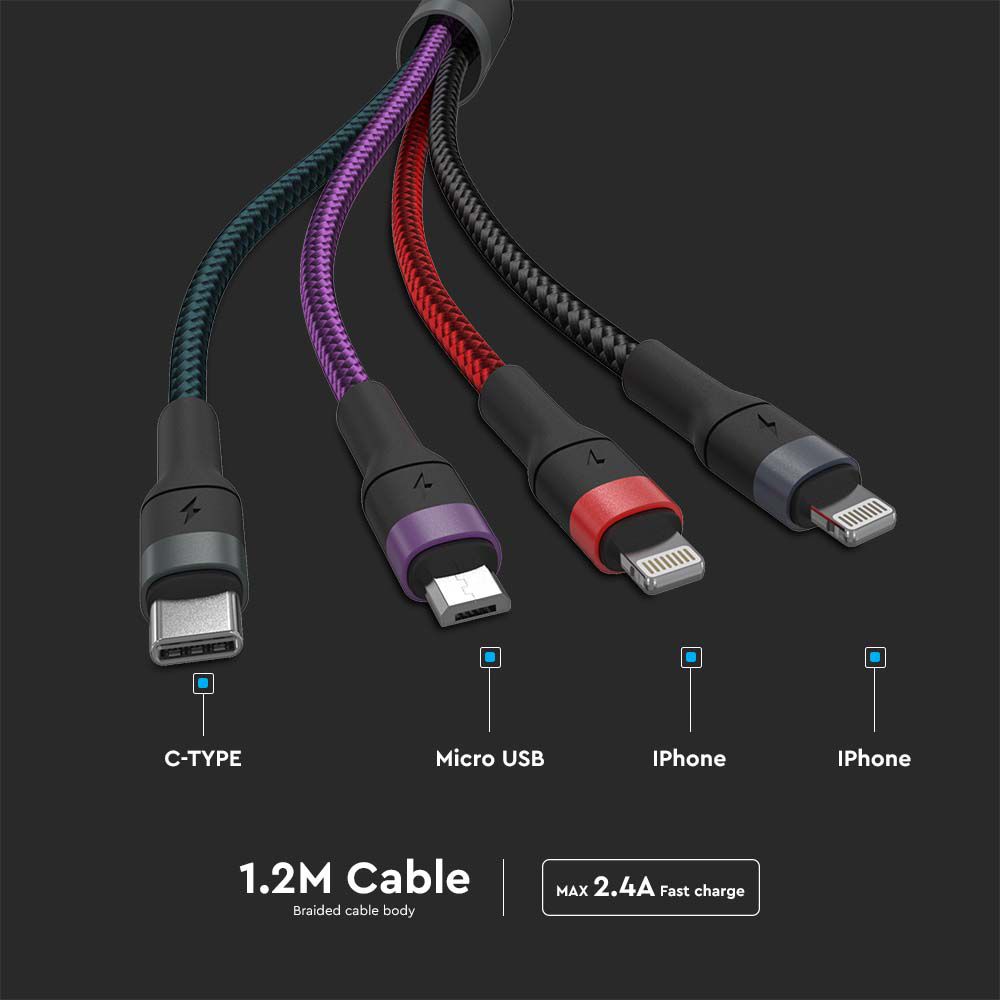 C-TYPE

Micro USB

IPhone

IPhone

1.2M Cable
Braided cable body

MAX 2.4A Fast charge