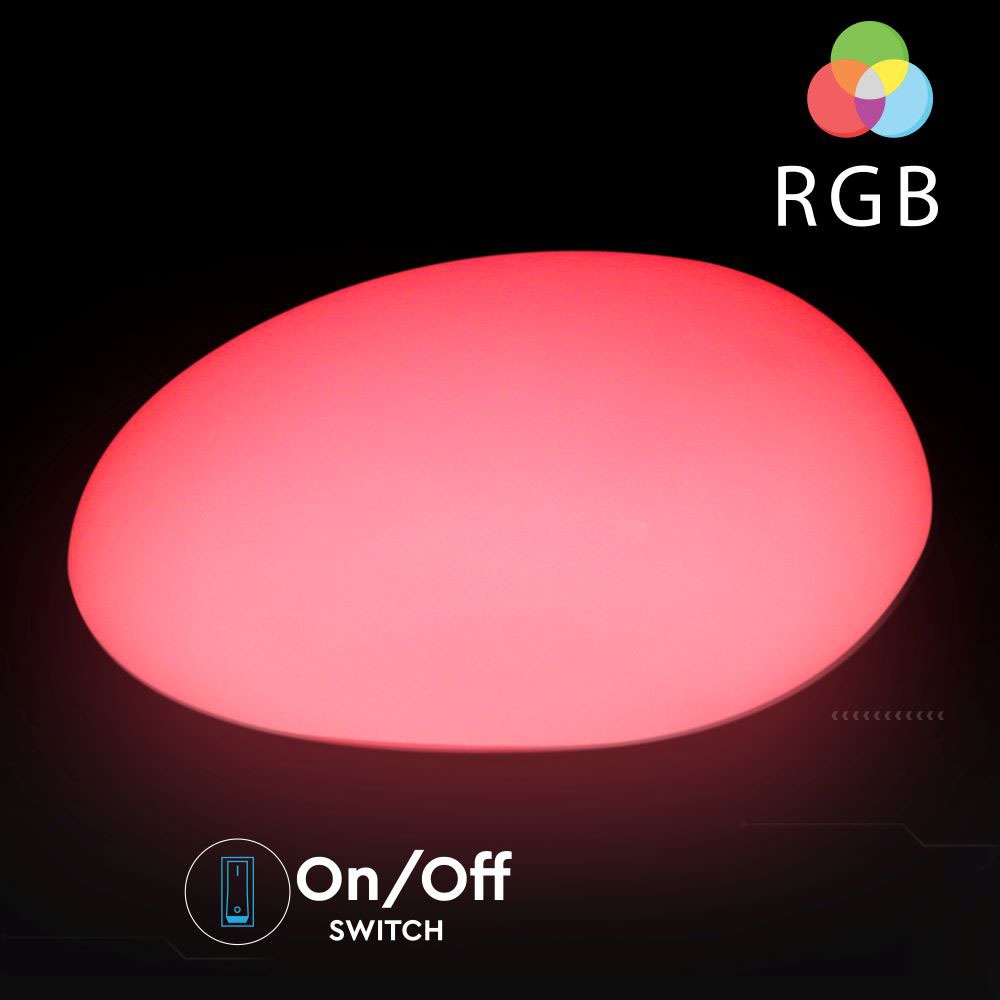 RGB

On/Off
SWITCH