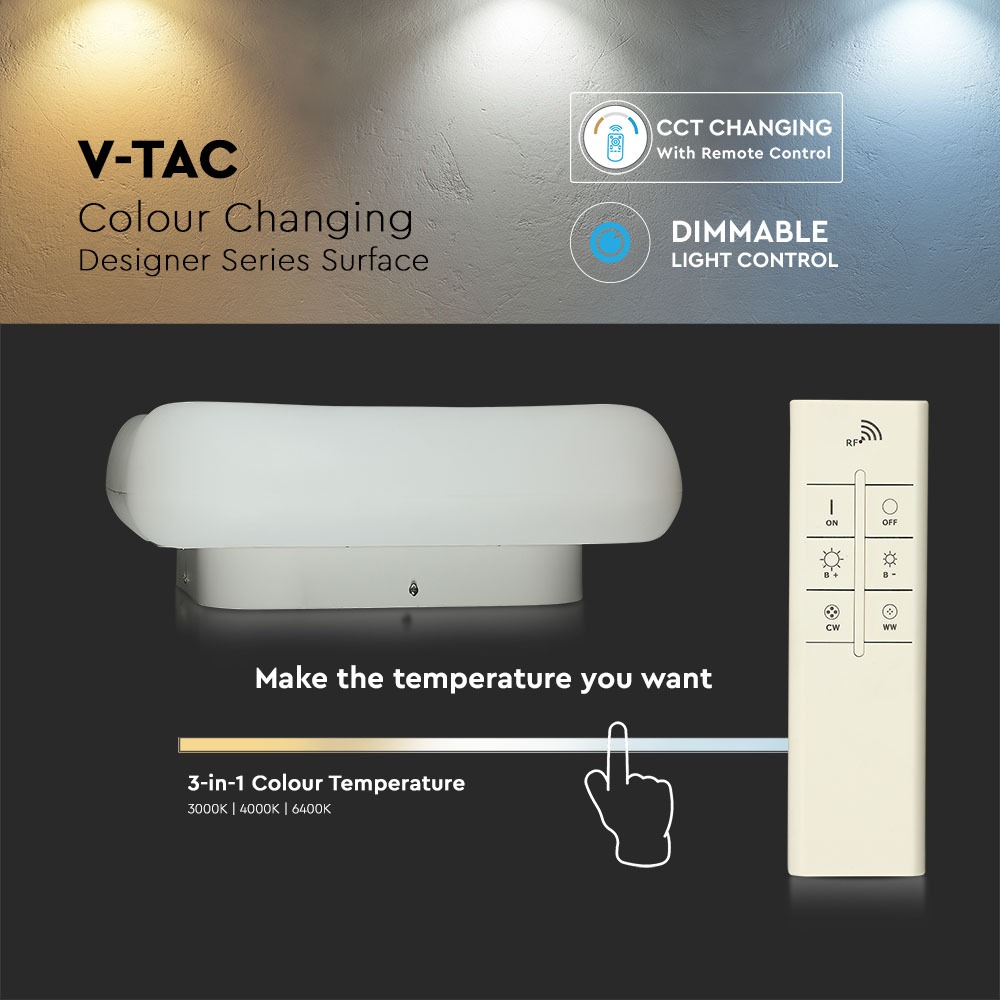 V-TAC
Colour Changing
Designer Series Surface

CCT CHANGING
With Remote Control

DIMMABLE
LIGHT CONTROL

RF

ON
OFF
B +
B -
CW
WW

Make the temperature you want

3-in-1 Colour Temperature
3000K | 4000K | 6400K