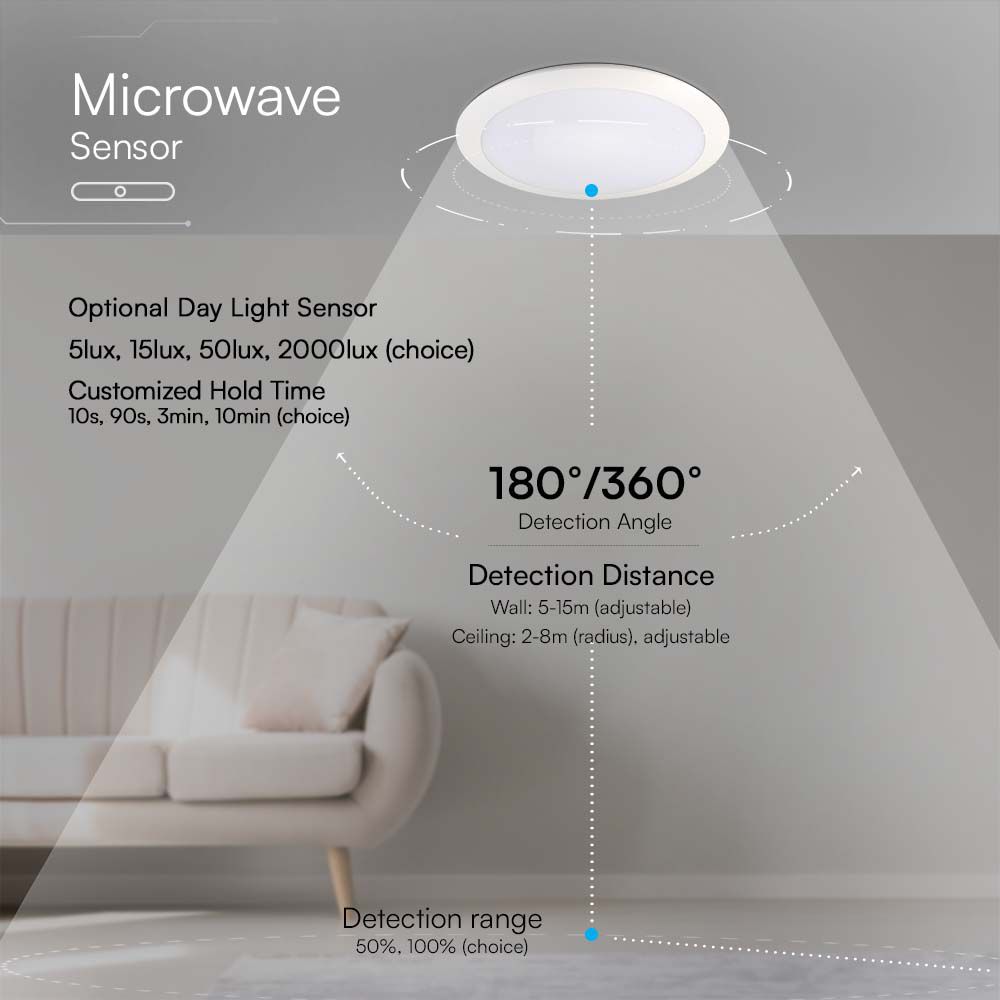 Microwave
Sensor

Optional Day Light Sensor
5lux, 15lux, 50lux, 2000lux (choice)
Customized Hold Time
10s, 90s, 3min, 10min (choice)

180°/360°
Detection Angle

Detection Distance
Wall: 5-15m (adjustable)
Ceiling: 2-8m (radius), adjustable

Detection range
50%, 100% (choice)