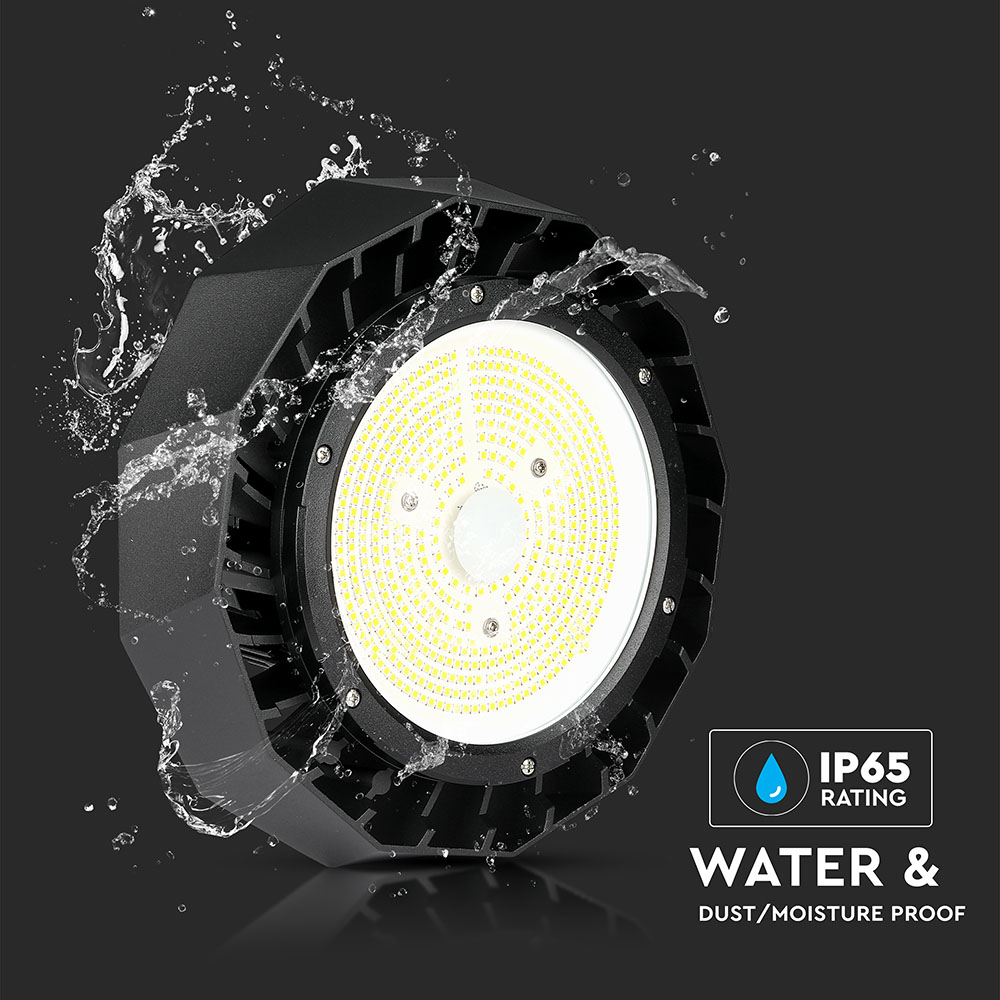 IP65
RATING

WATER &
DUST/MOISTURE PROOF