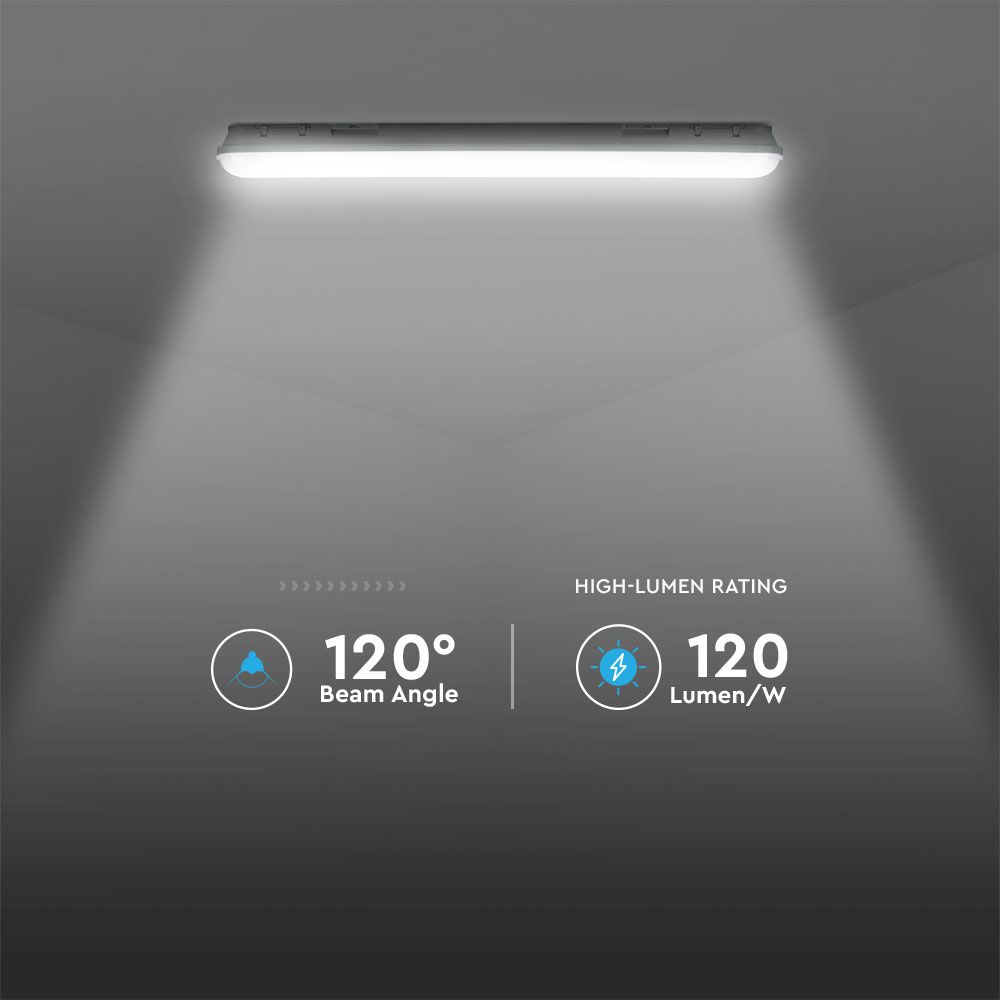 HIGH-LUMEN RATING

120°
Beam Angle

120
Lumen/W