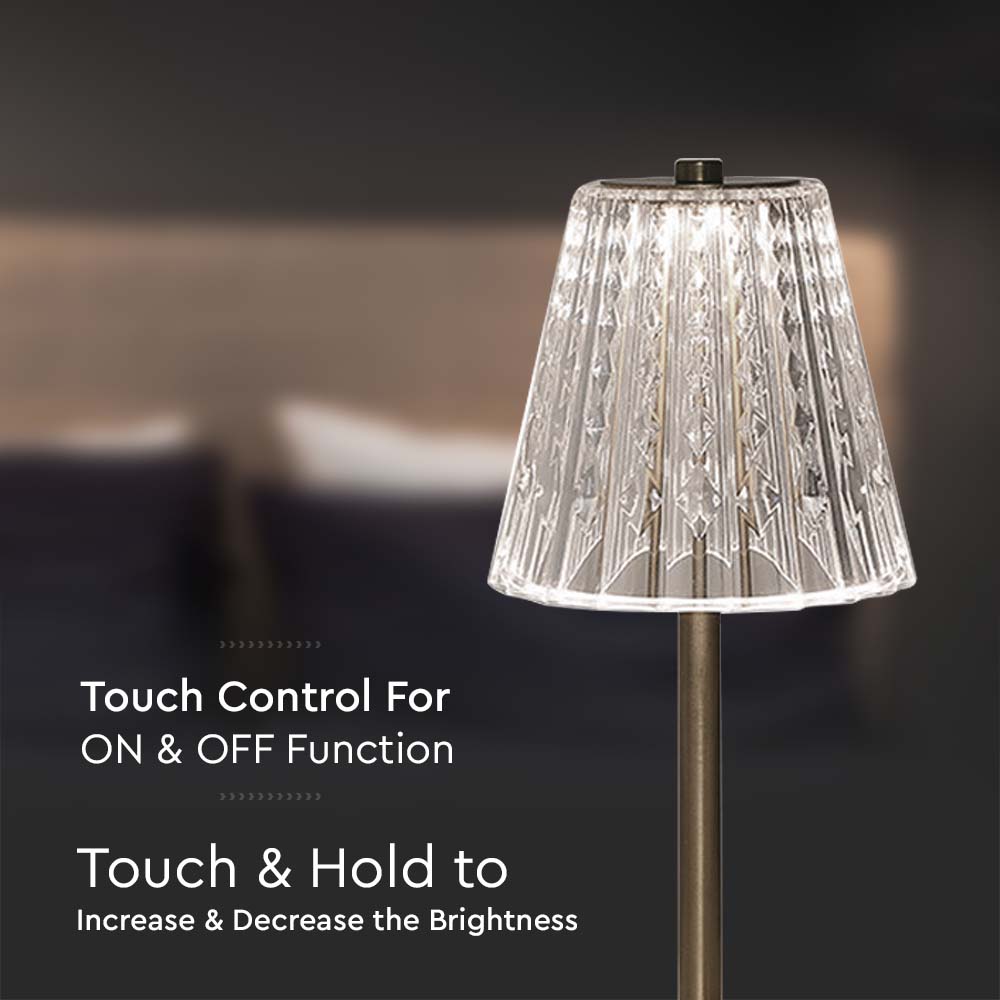 Touch Control For
ON & OFF Function

Touch & Hold to
Increase & Decrease the Brightness