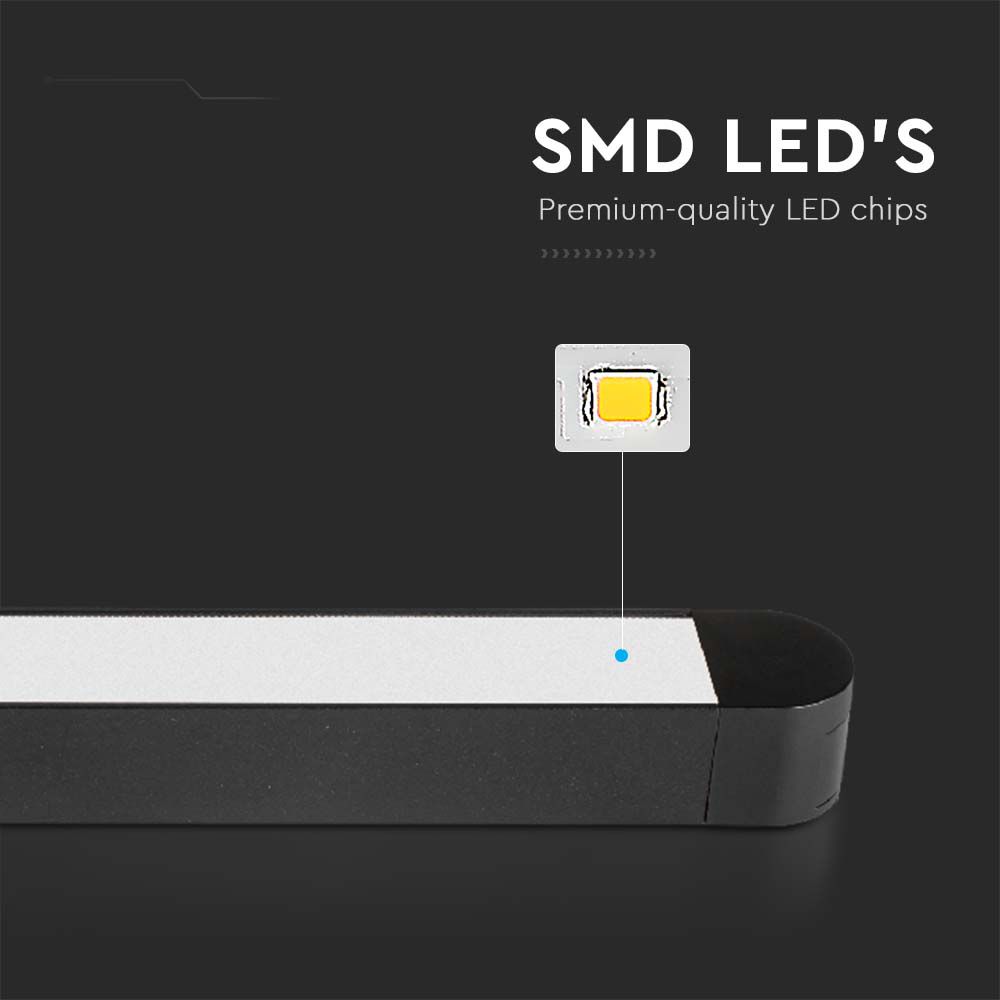 SMD LED'S
Premium-quality LED chips