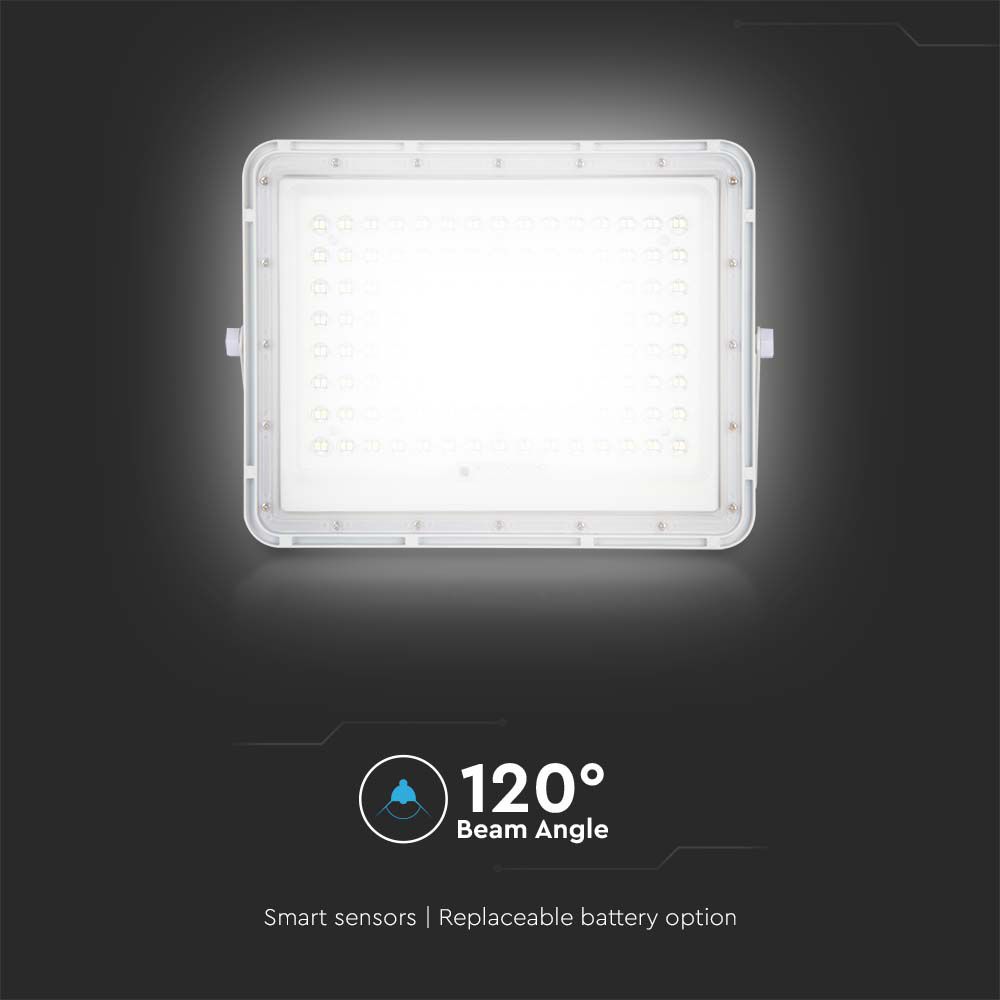 120°
Beam Angle

Smart sensors | Replaceable battery option