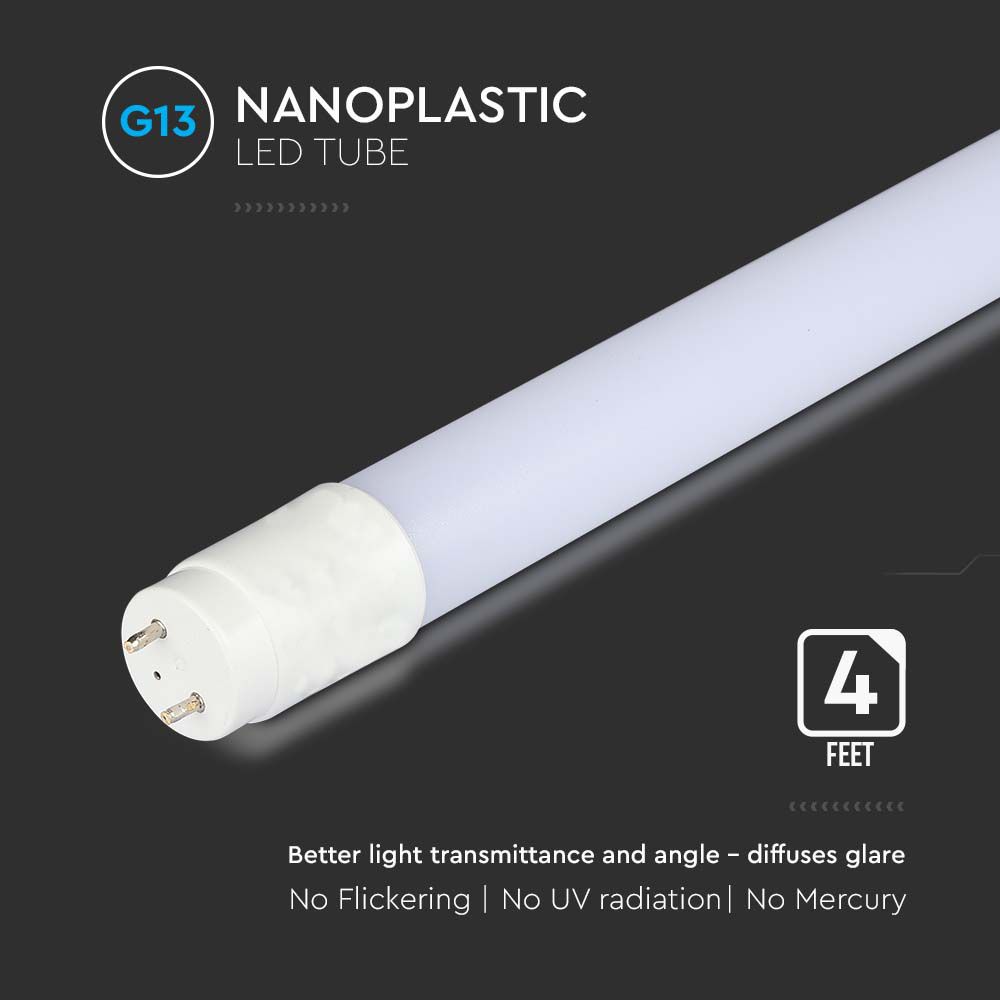 G13 NANOPLASTIC
LED TUBE

4
FEET

Better light transmittance and angle – diffuses glare
No Flickering | No UV radiation| No Mercury