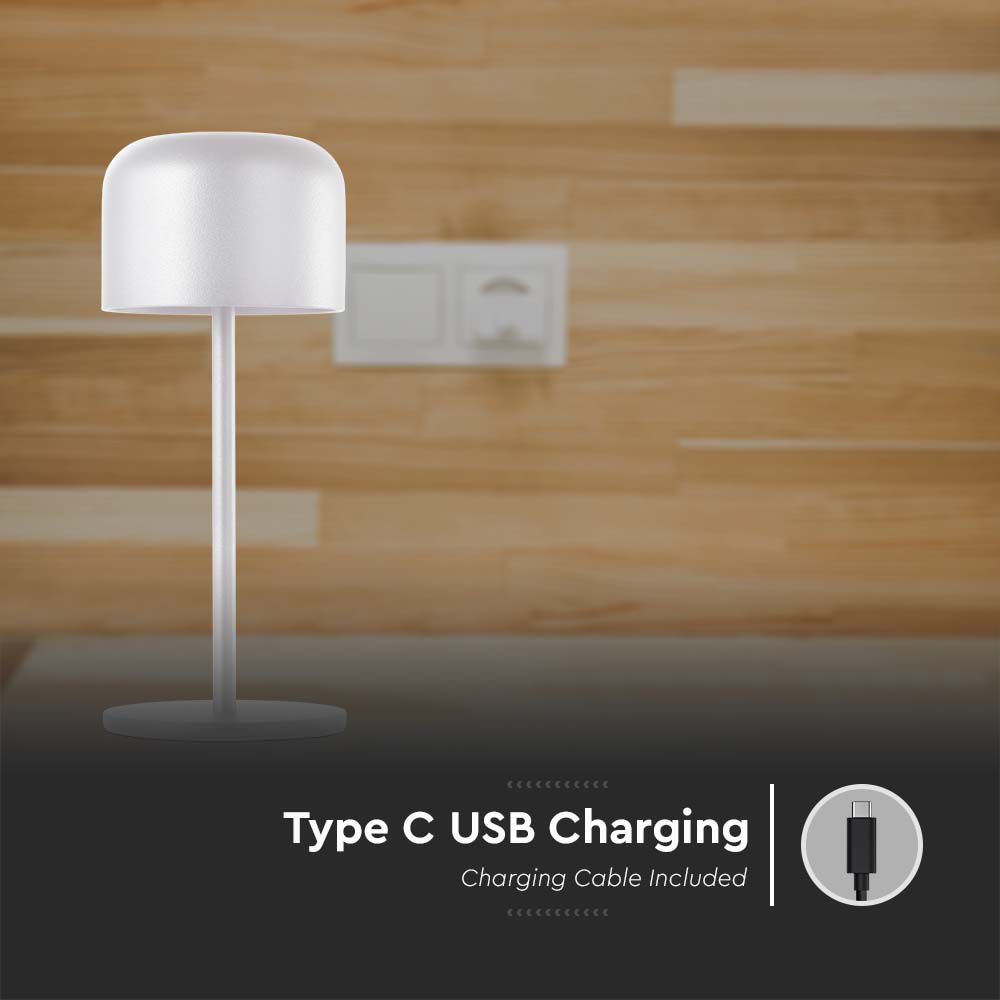 Type C USB Charging

Charging Cable Included