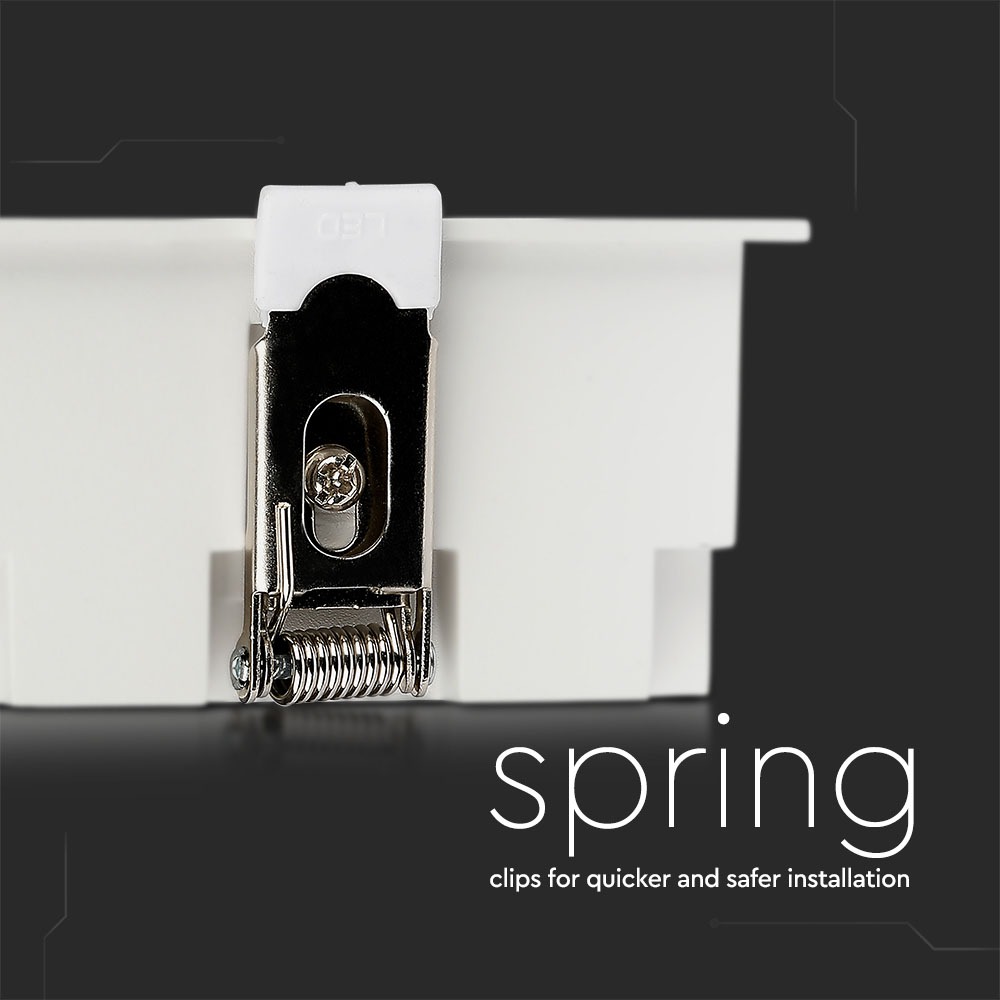 LED

spring

clips for quicker and safer installation