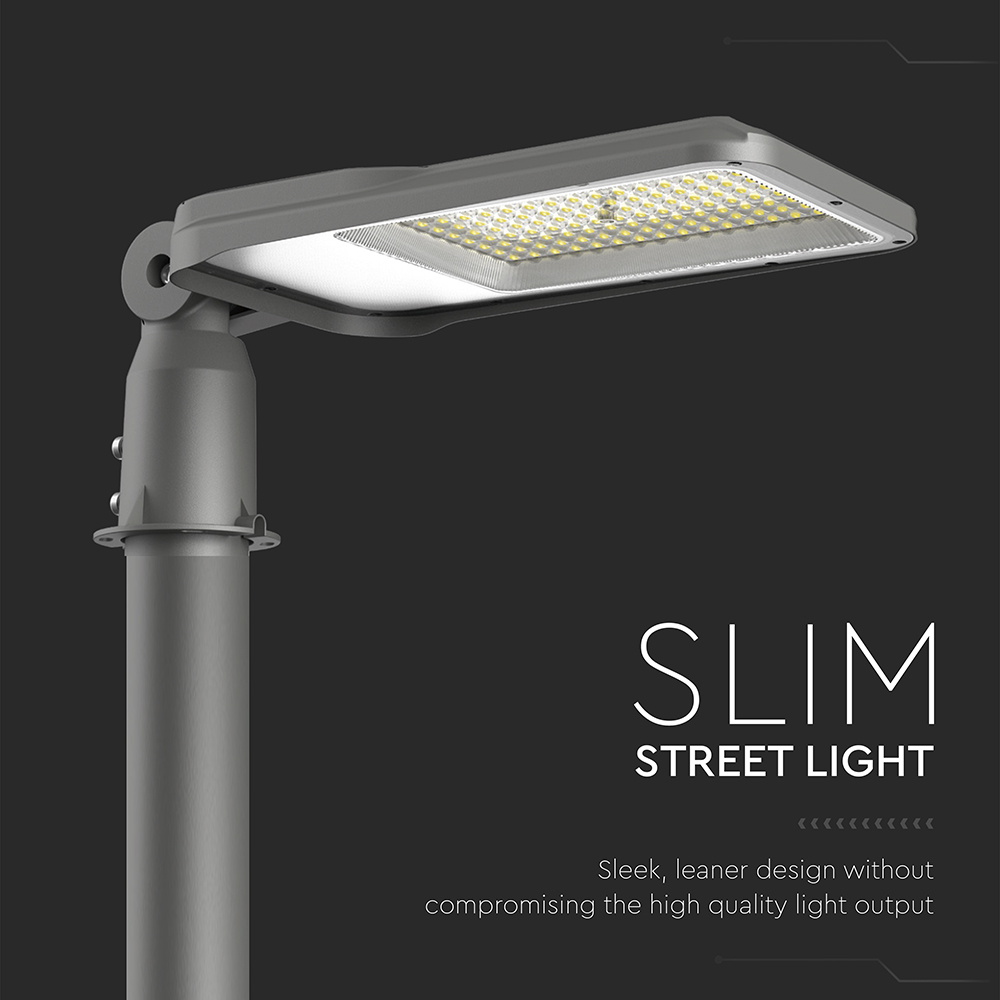 SLIM
STREET LIGHT

Sleek, leaner design without compromising the high quality light output