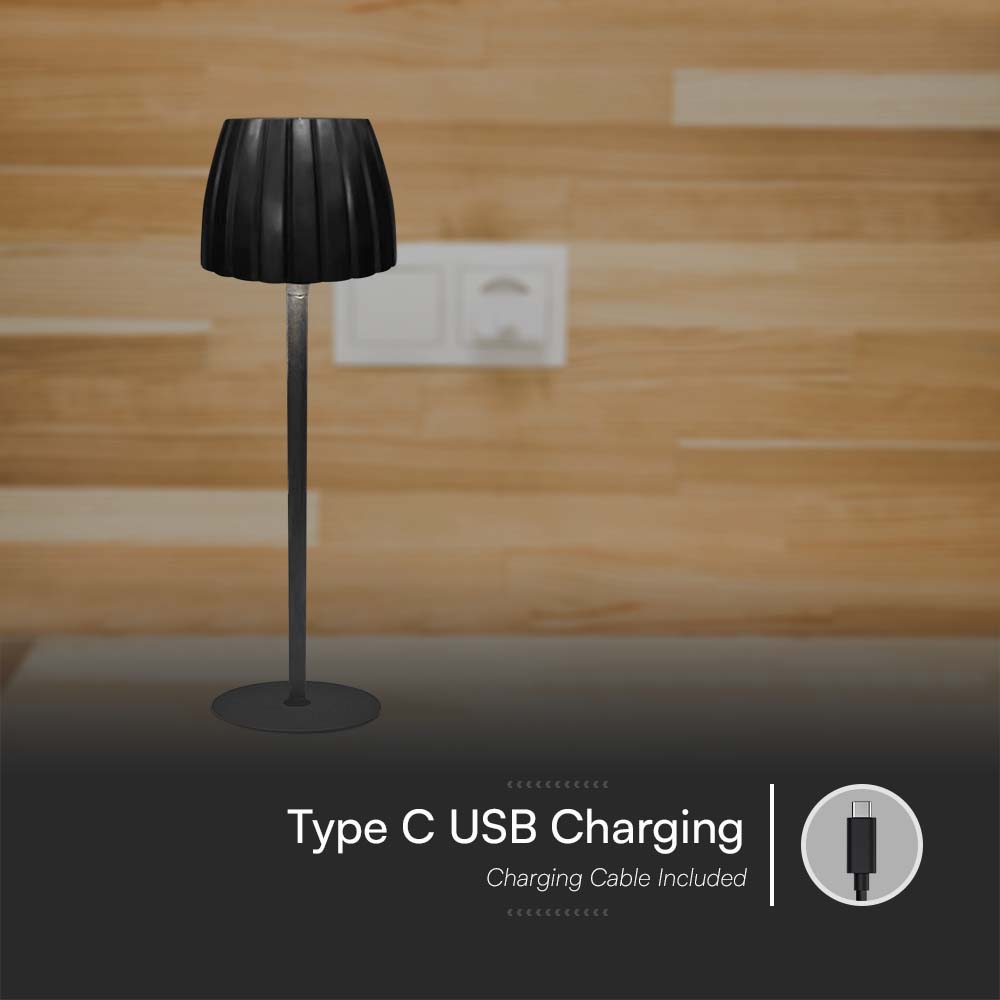 Type C USB Charging
Charging Cable Included