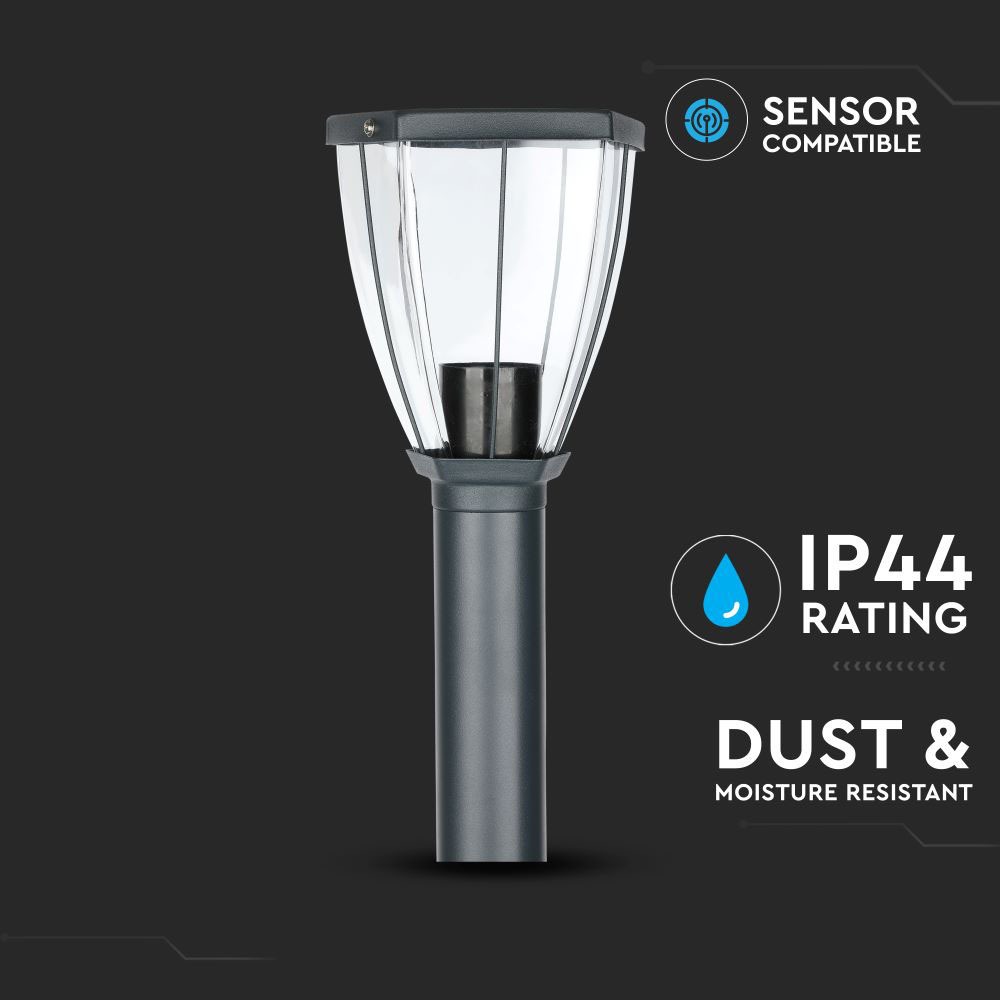 SENSOR
COMPATIBLE

IP44
RATING

DUST &
MOISTURE RESISTANT