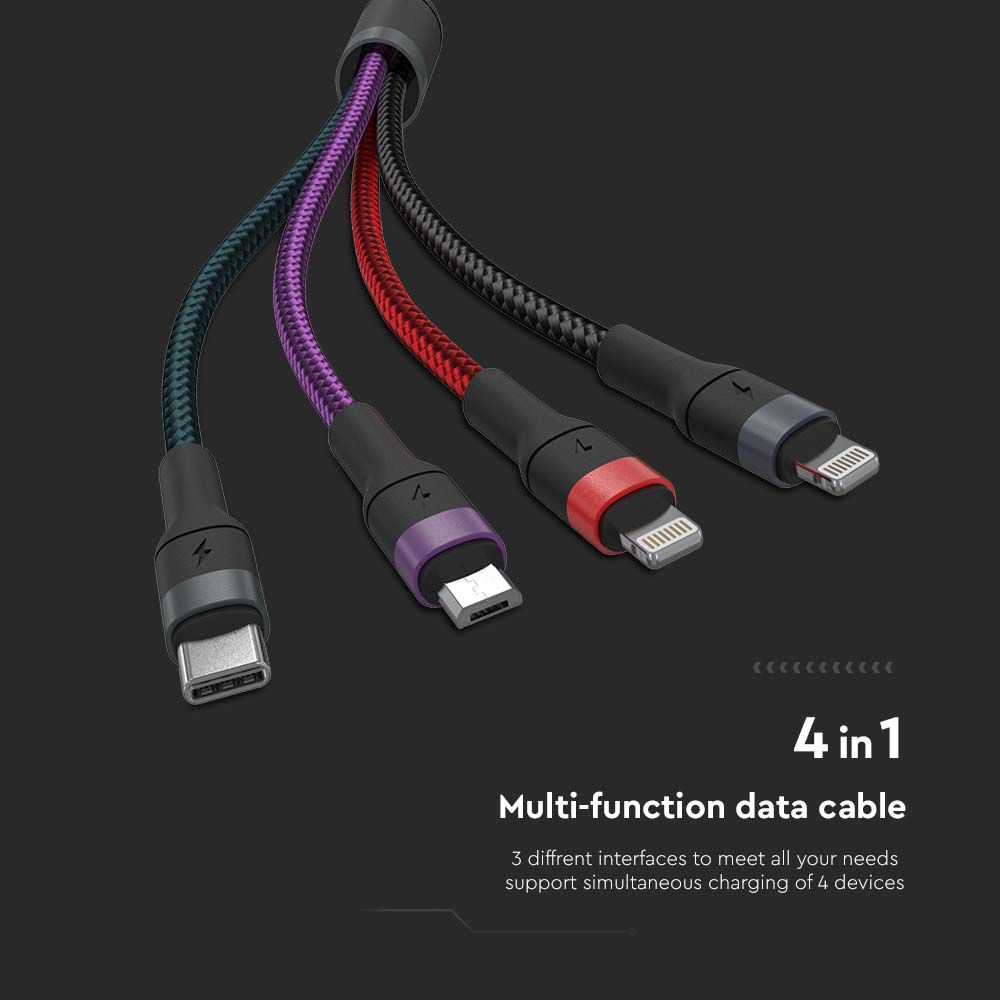 4 in 1

Multi-function data cable

3 diffrent interfaces to meet all your needs
support simultaneous charging of 4 devices