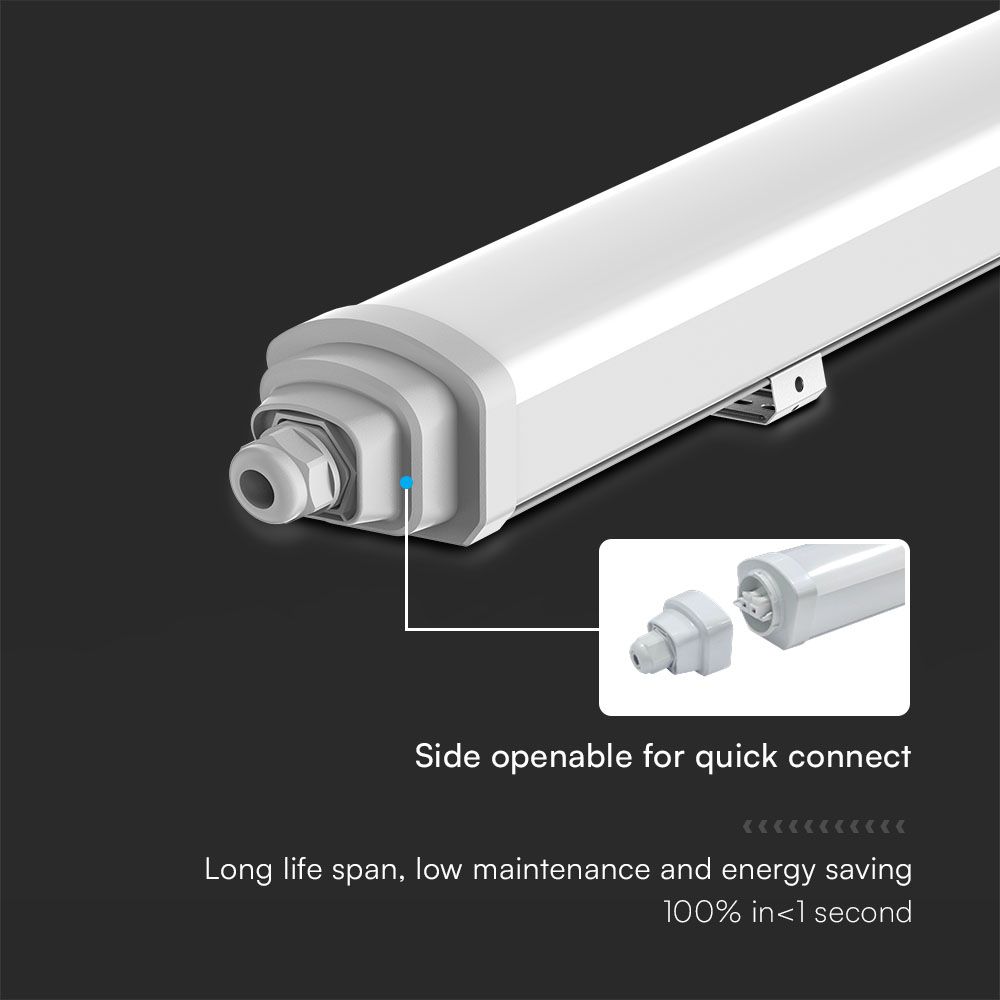 Side openable for quick connect

Long life span, low maintenance and energy saving
100% in<1 second