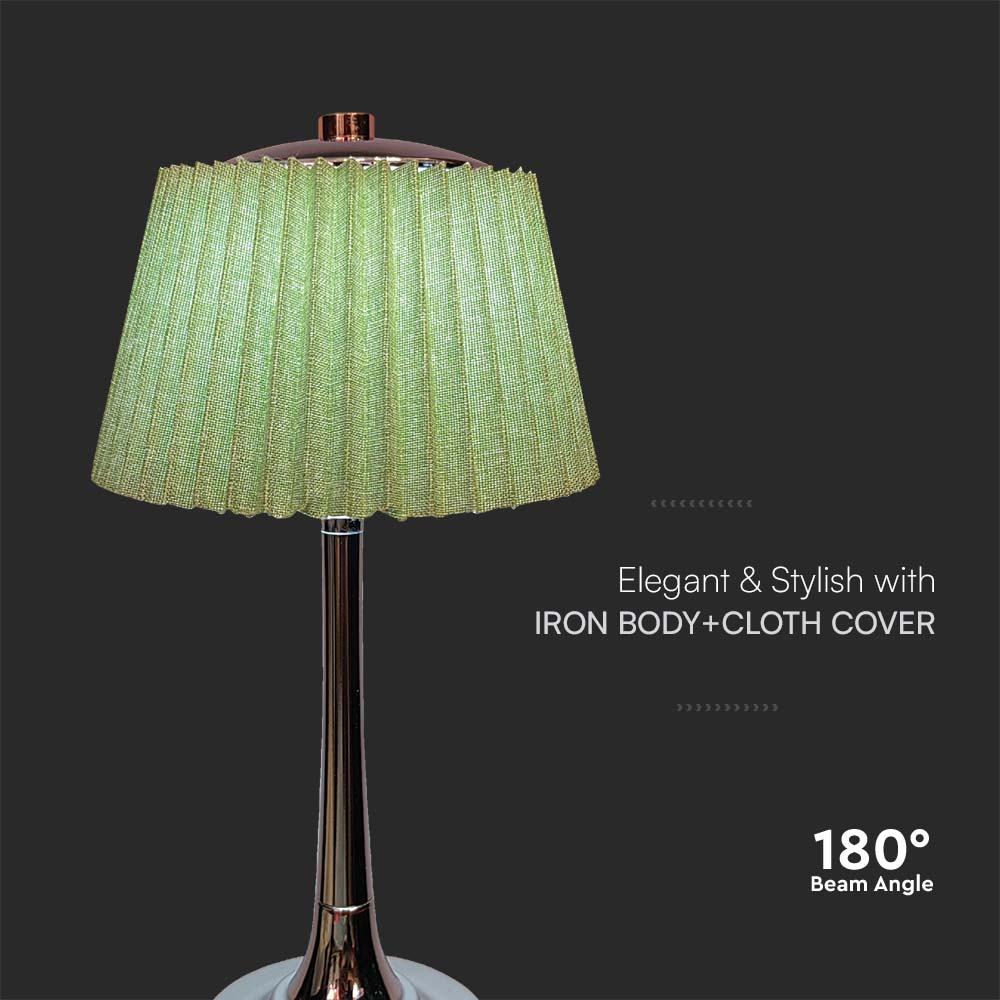 Elegant & Stylish with
IRON BODY+CLOTH COVER

180°
Beam Angle