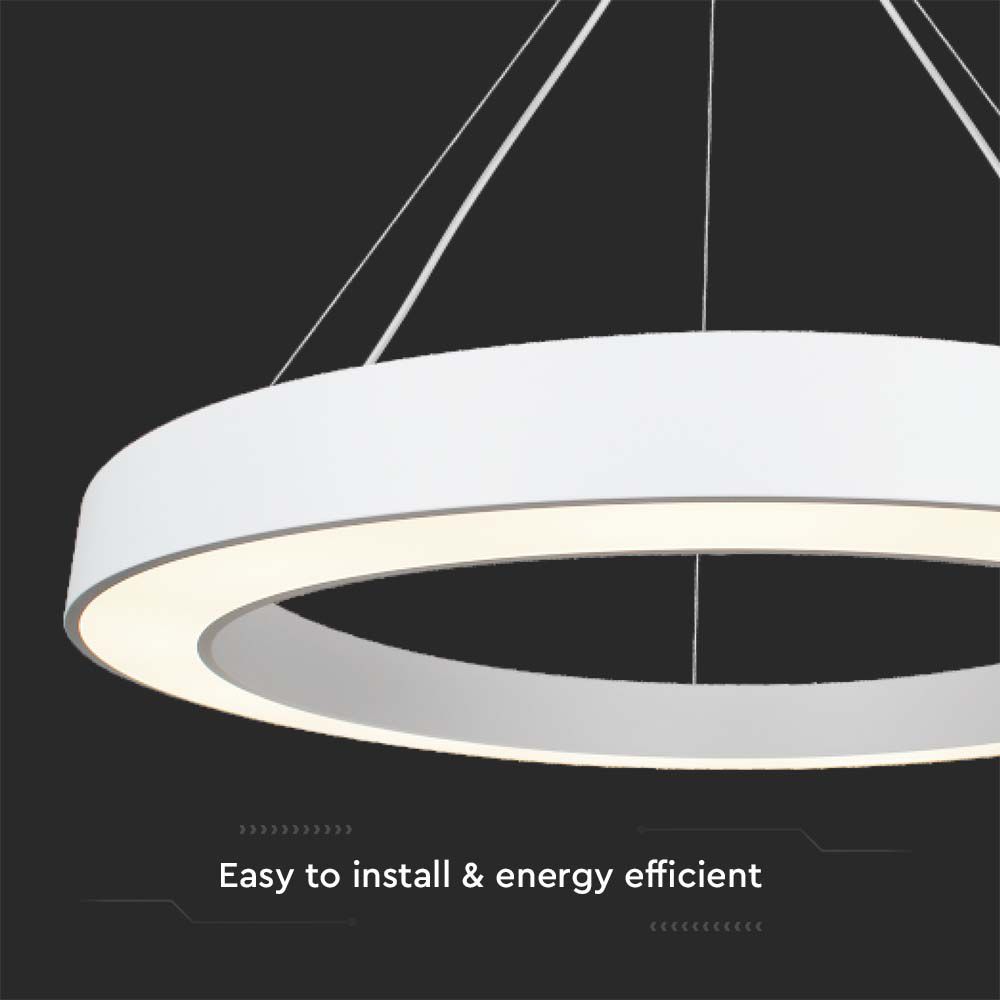 Easy to install & energy efficient