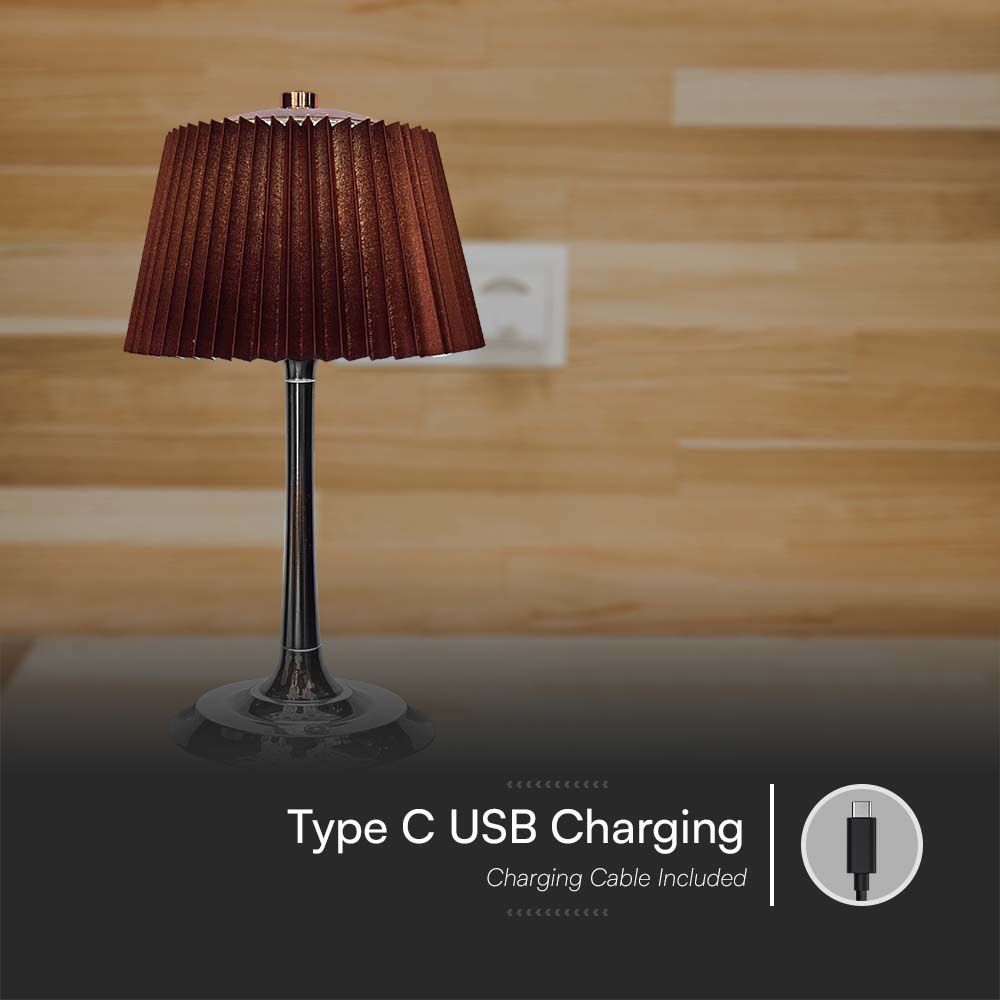 Type C USB Charging
Charging Cable Included