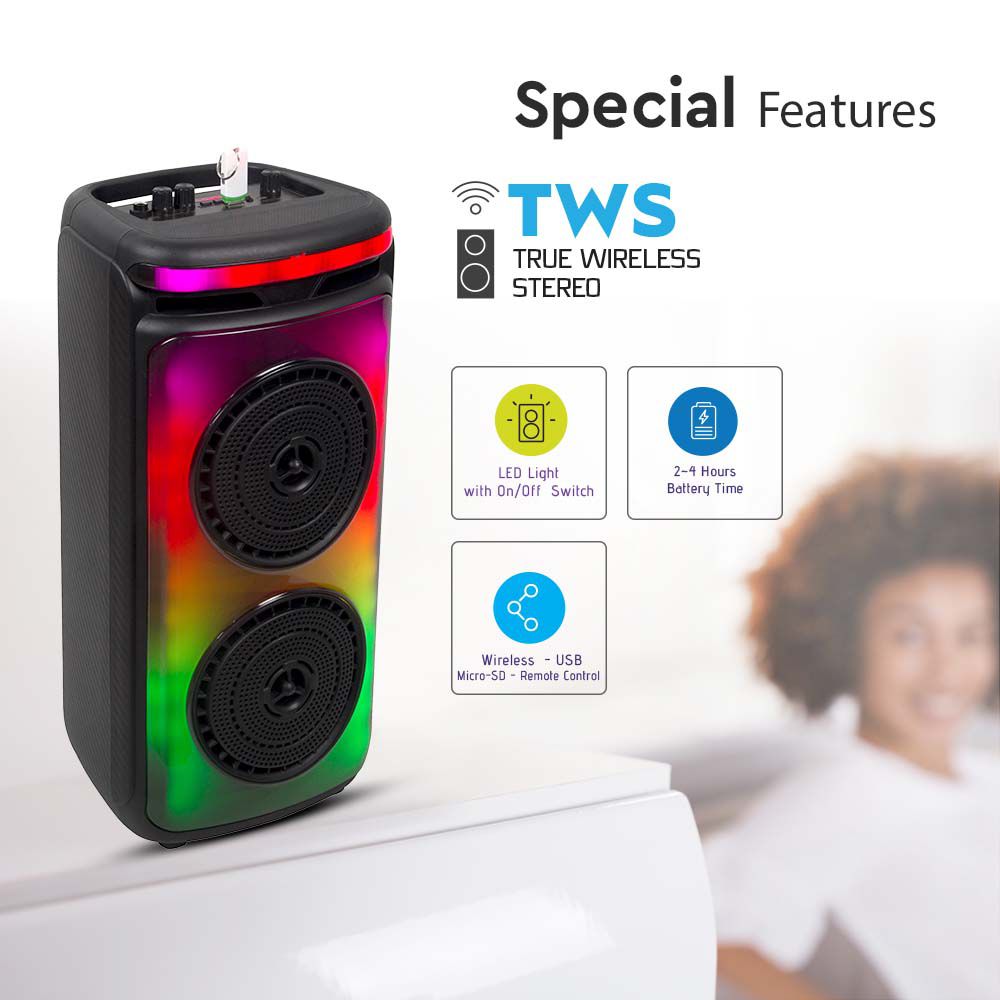 Special Features

TWS
TRUE WIRELESS STEREO

LED Light
with On/Off Switch

2-4 Hours
Battery Time

Wireless - USB
Micro-SD - Remote Control