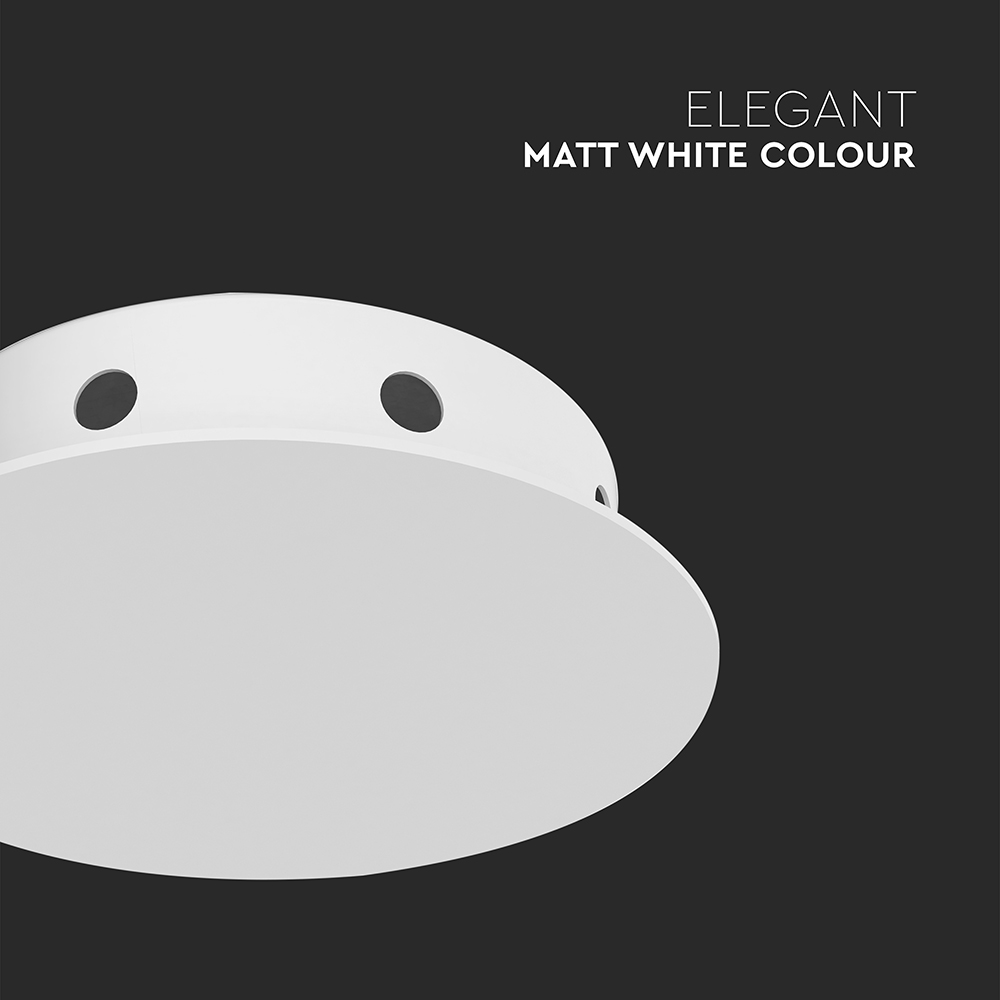 ELEGANT
MATT WHITE COLOUR