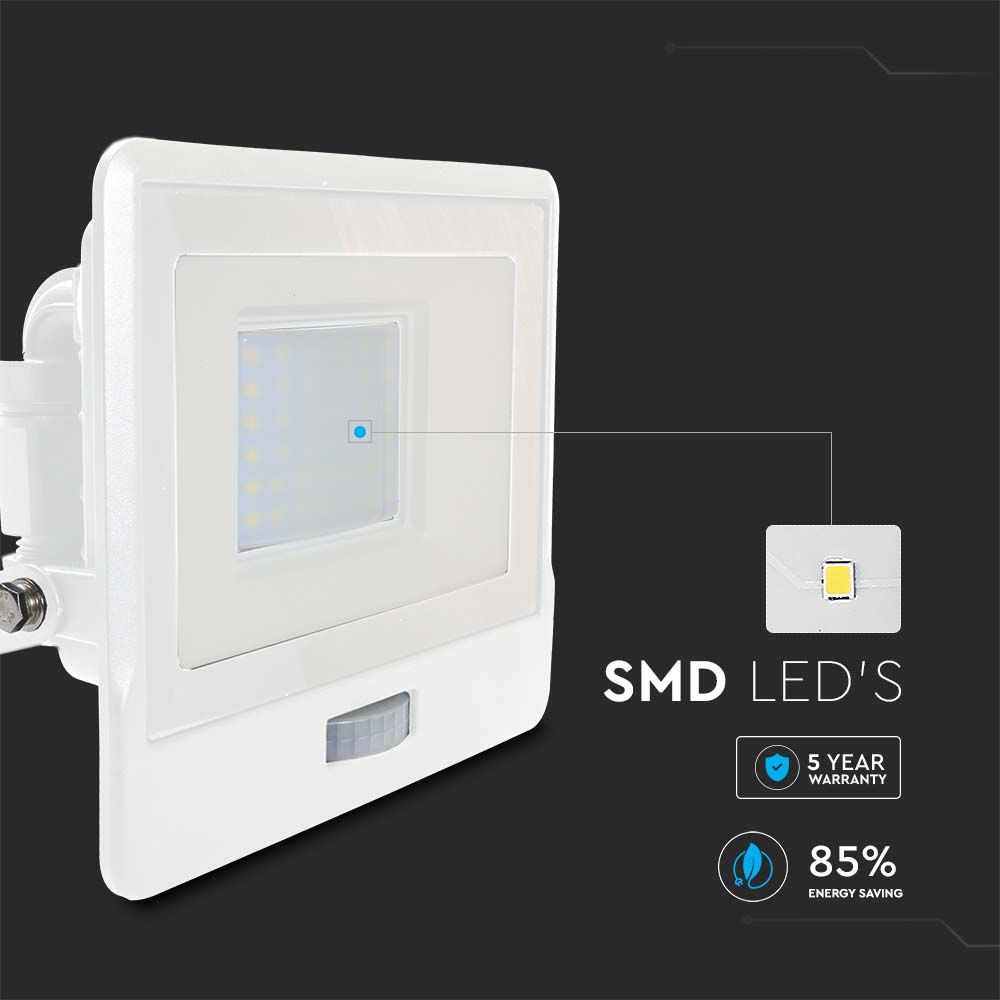 SMD LED'S

5 YEAR
WARRANTY

85%
ENERGY SAVING