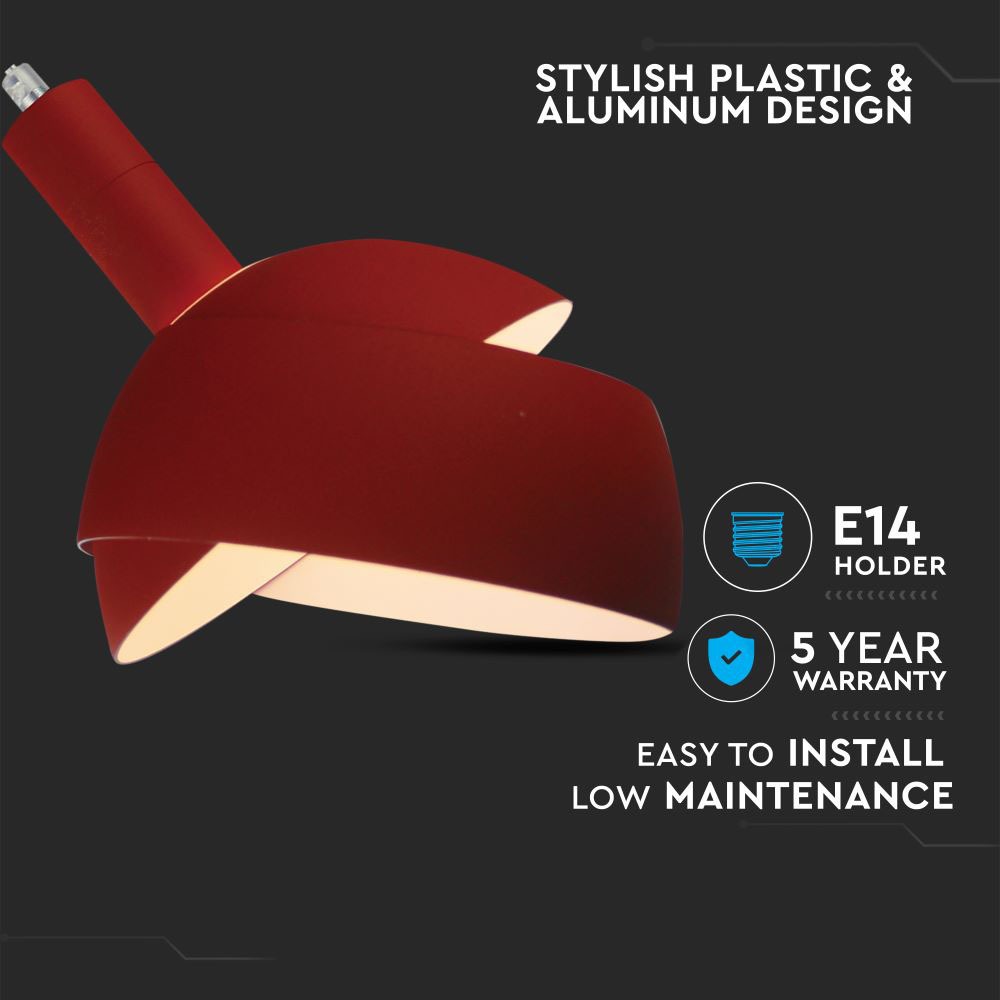 STYLISH PLASTIC & ALUMINUM DESIGN

E14
HOLDER

5 YEAR
WARRANTY

EASY TO INSTALL
LOW MAINTENANCE