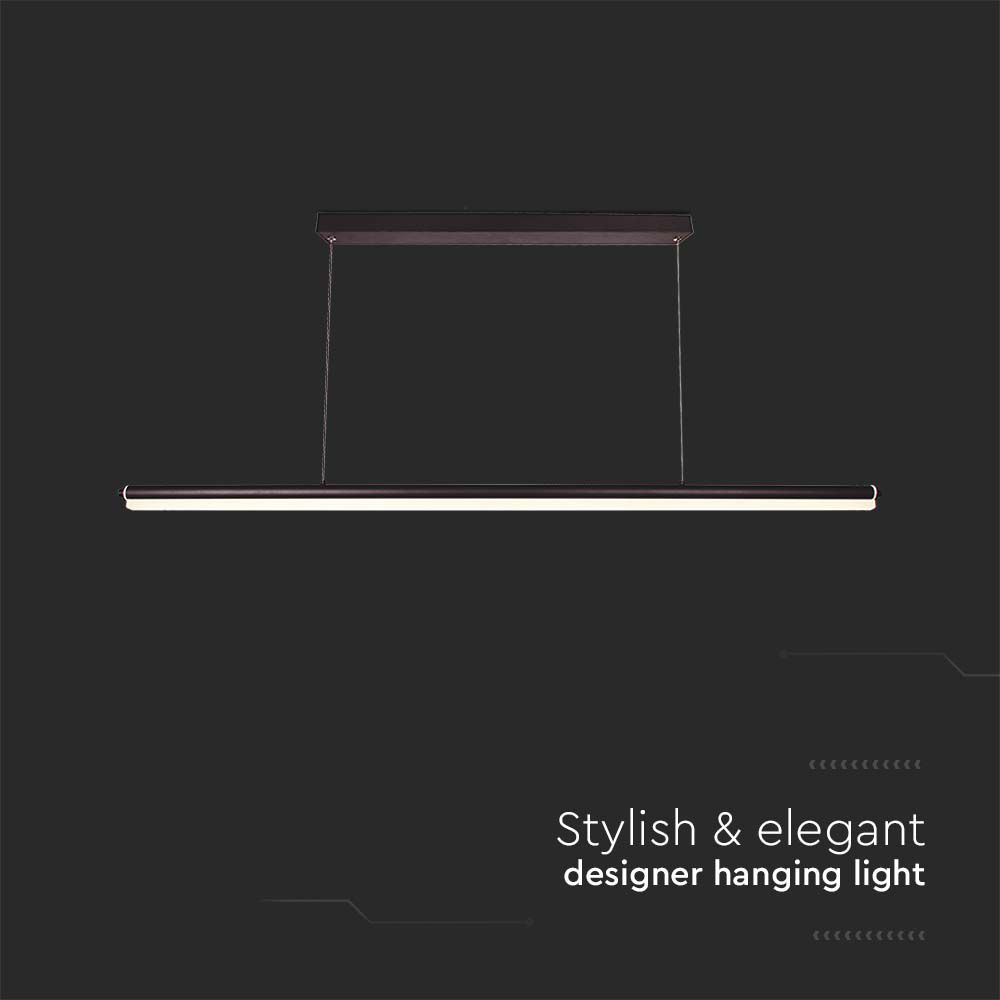 Stylish & elegant
designer hanging light