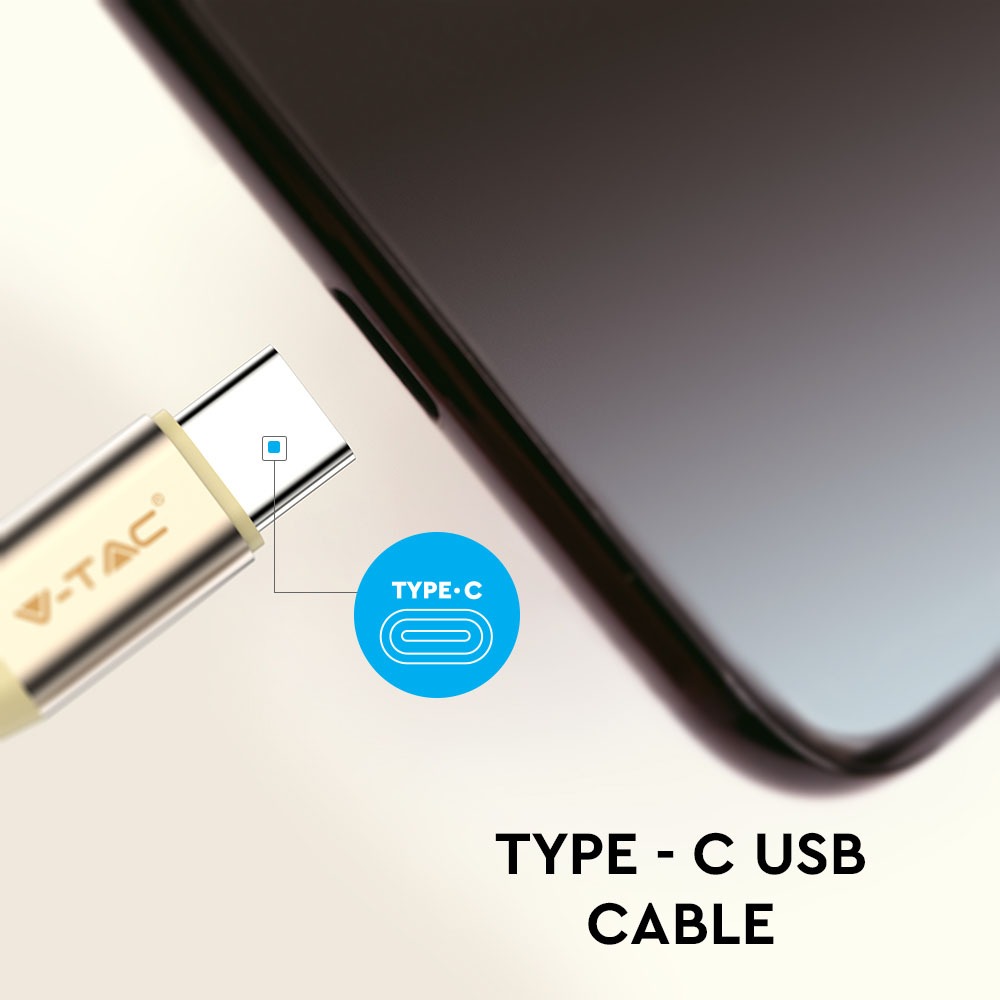 V-TAC®

TYPE·C

TYPE - C USB CABLE