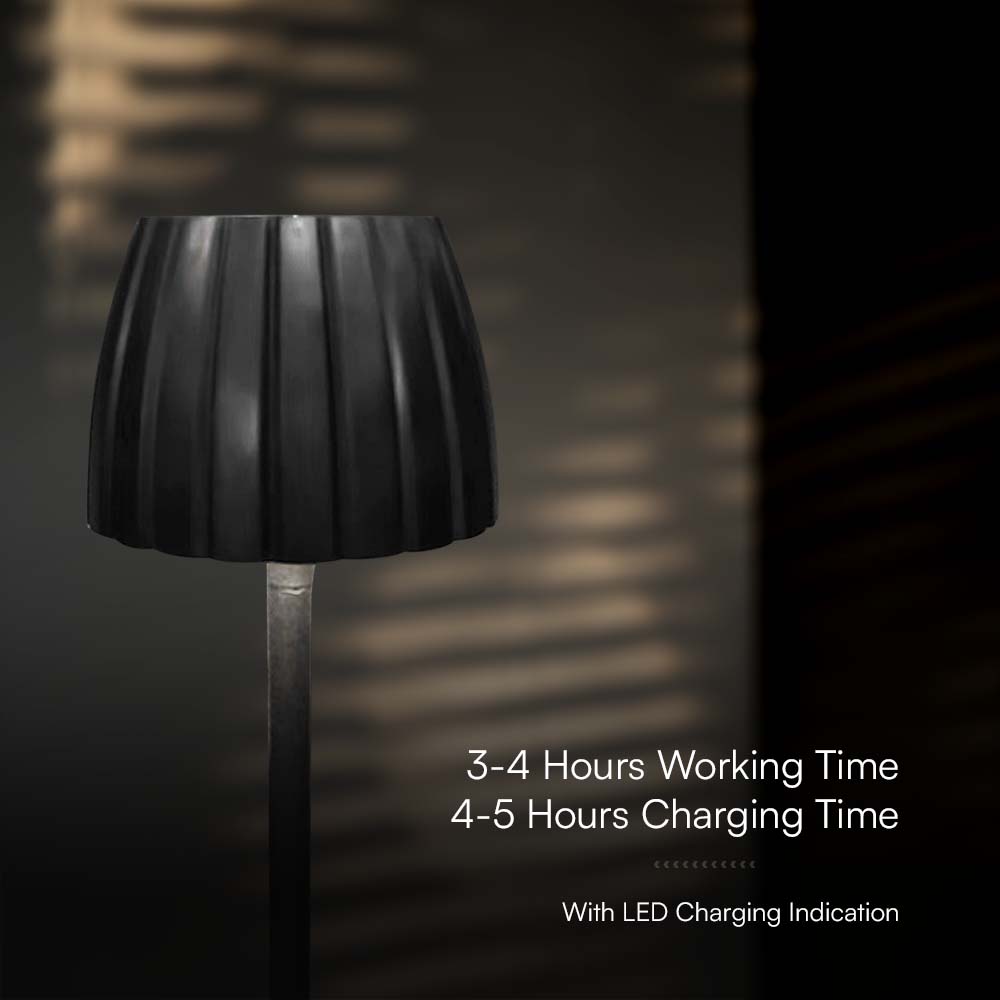 3-4 Hours Working Time
4-5 Hours Charging Time

With LED Charging Indication