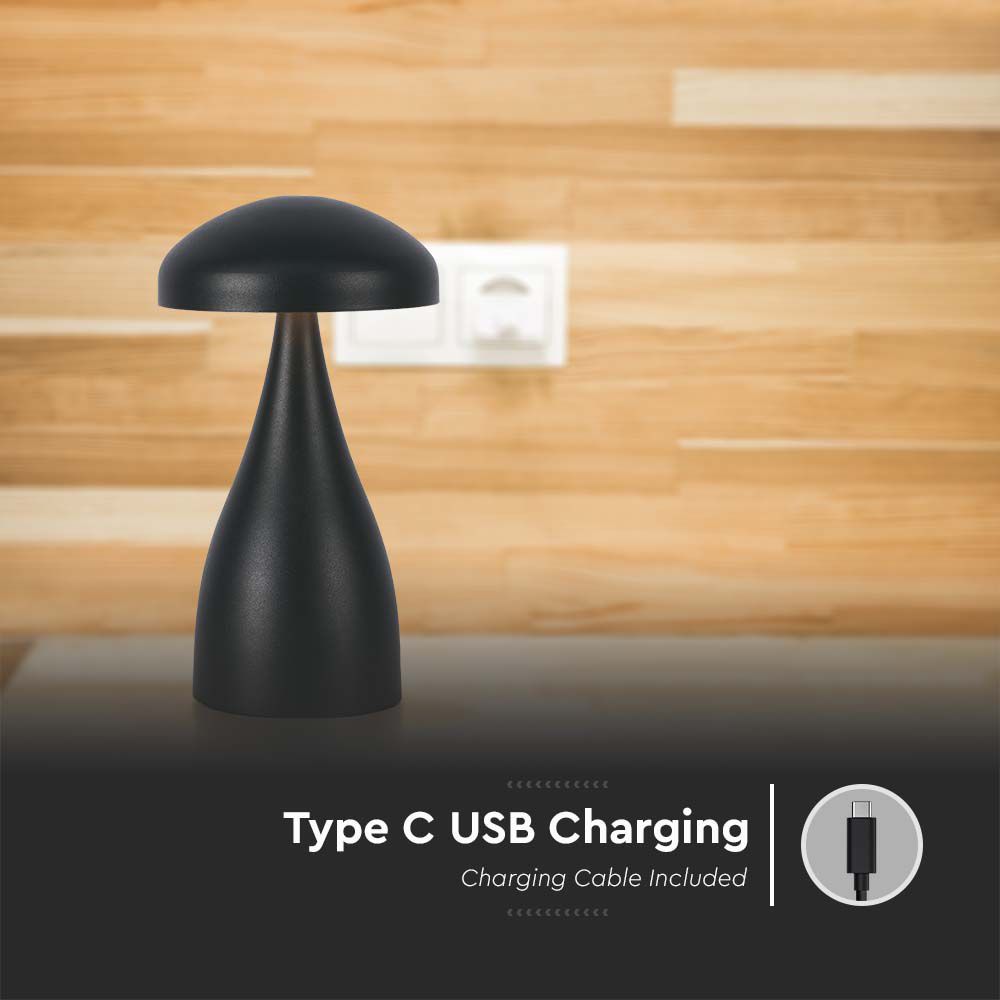 Type C USB Charging

Charging Cable Included